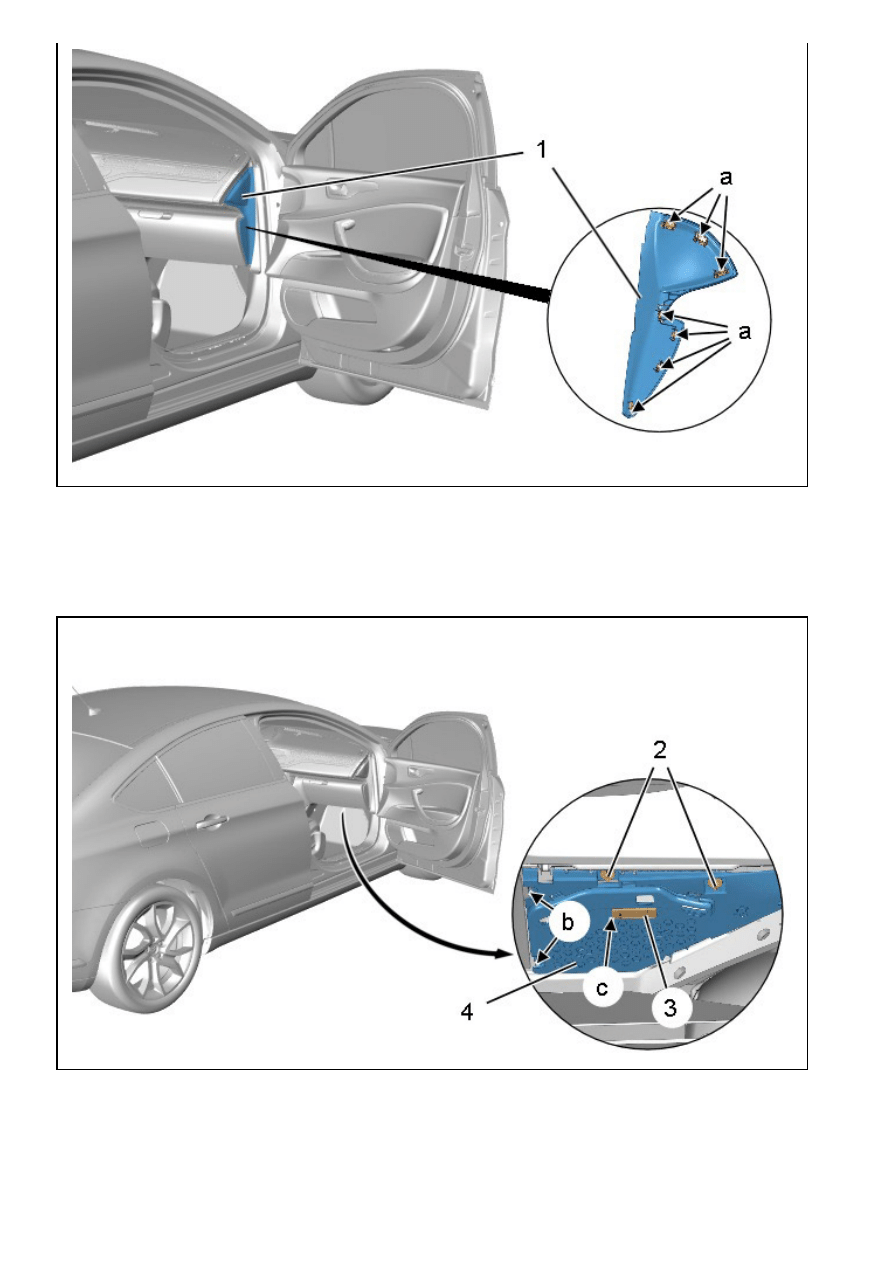 1
a
a

2
b
c
4
3