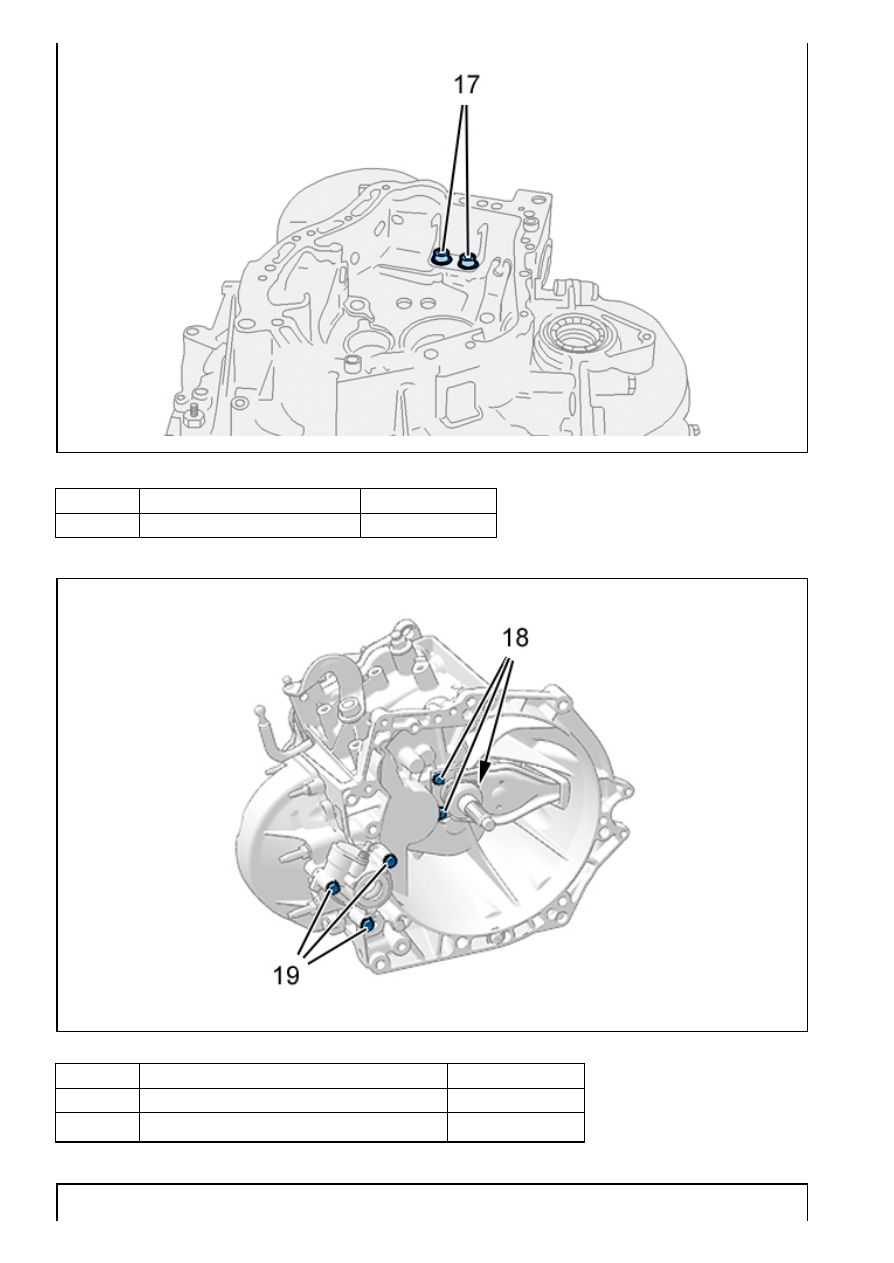 17

18

19