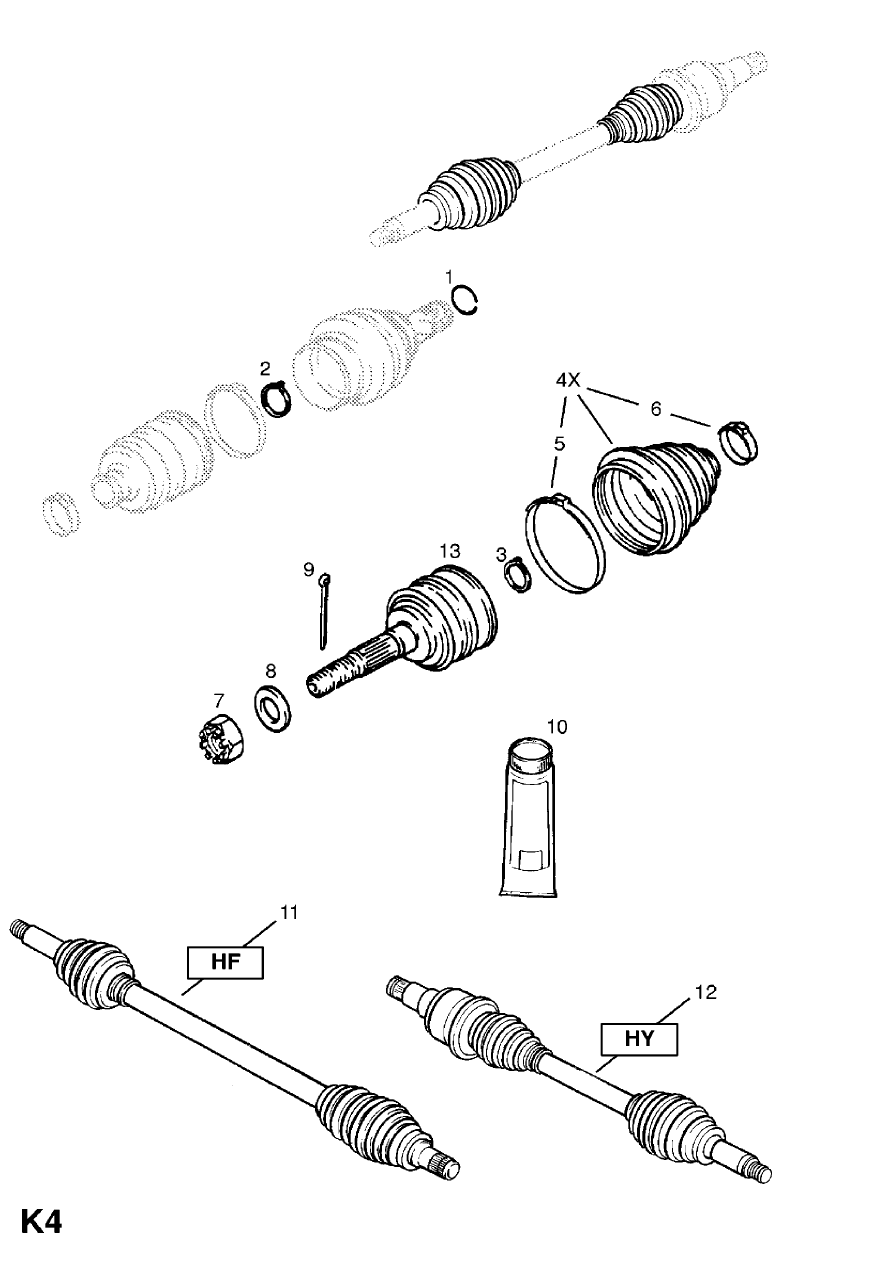 1

2

4X

6

5

13

3

9

8

7

10

11

HF

12

HY

K4