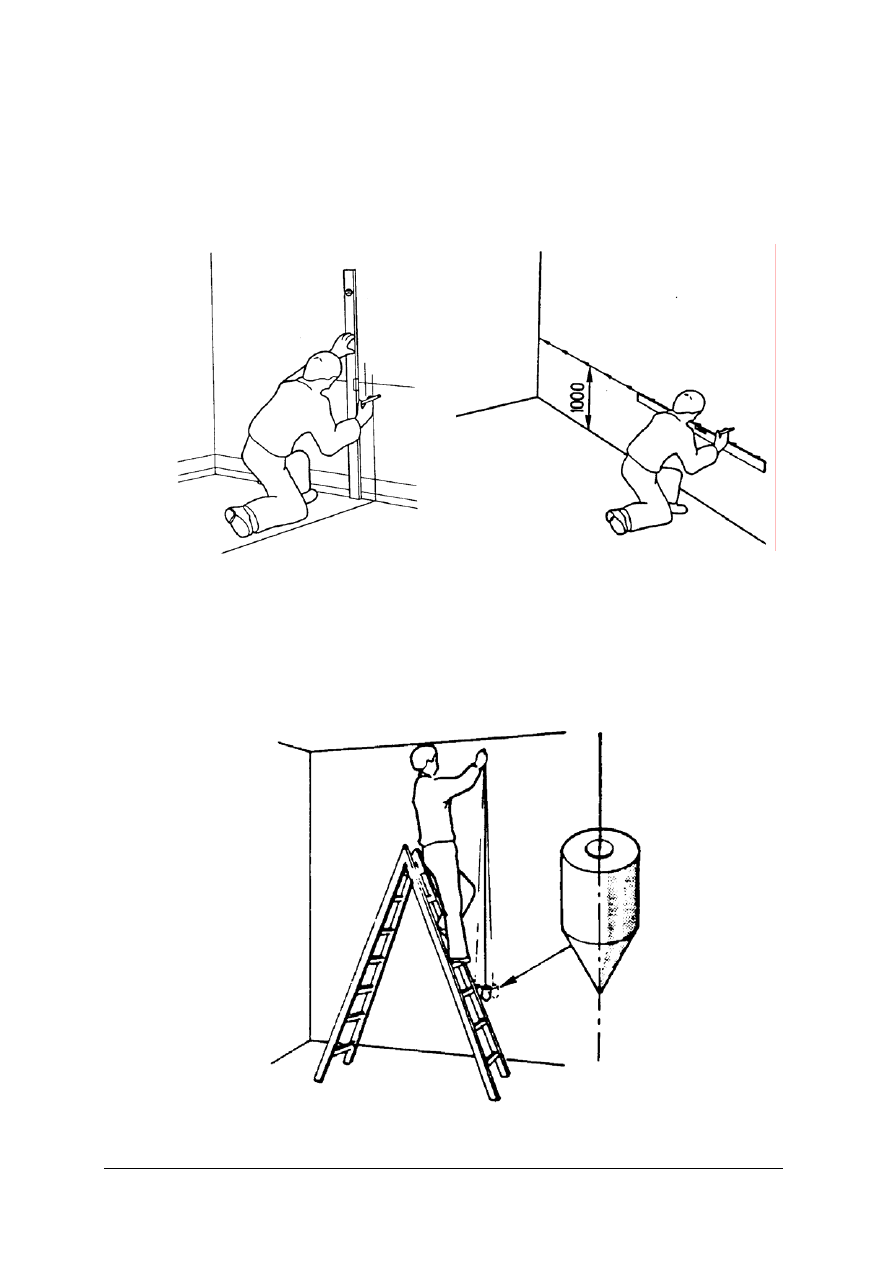 1000