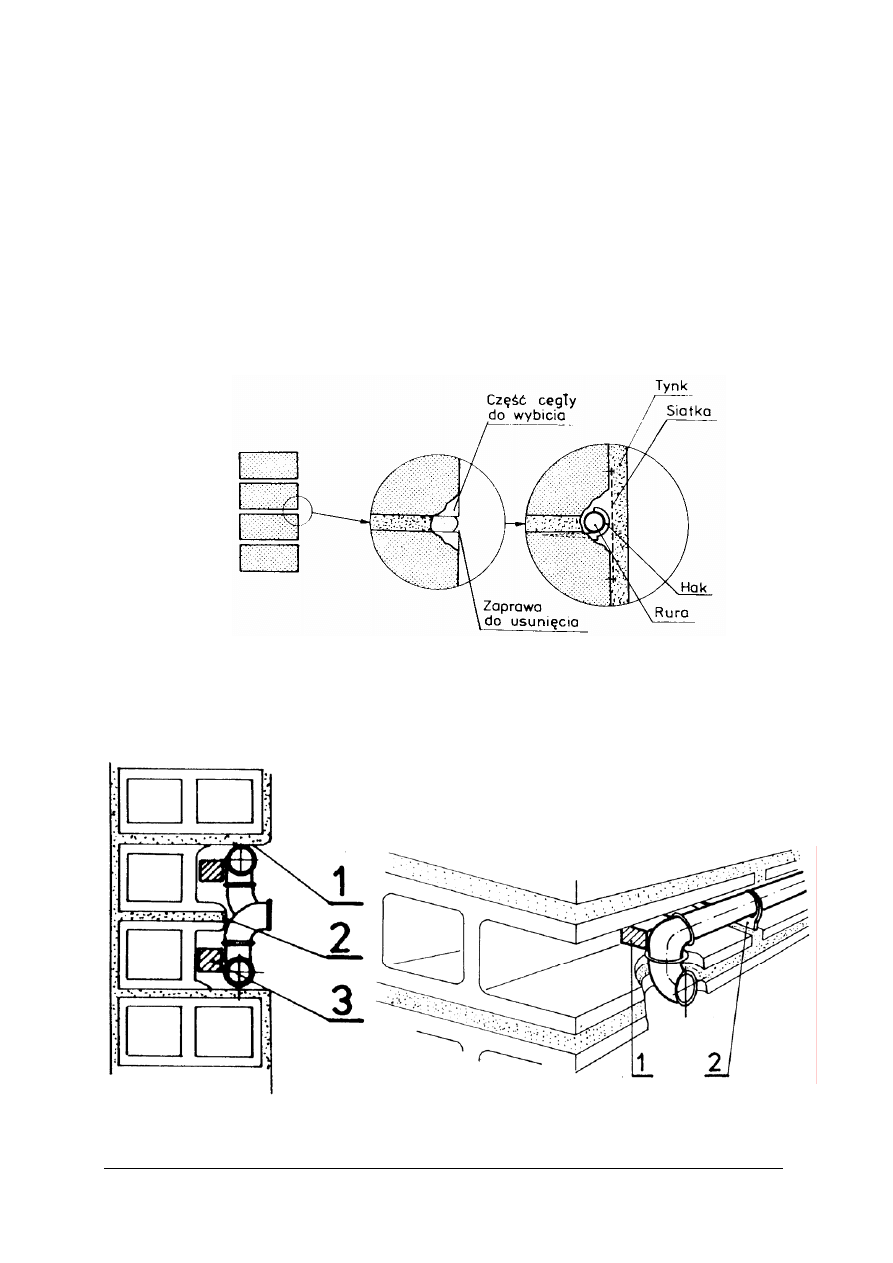 Część cegły do wybicia

Zaprawa do usunięcia

Tynk

Siatka

Hak

Rura

1

2

3

1

2