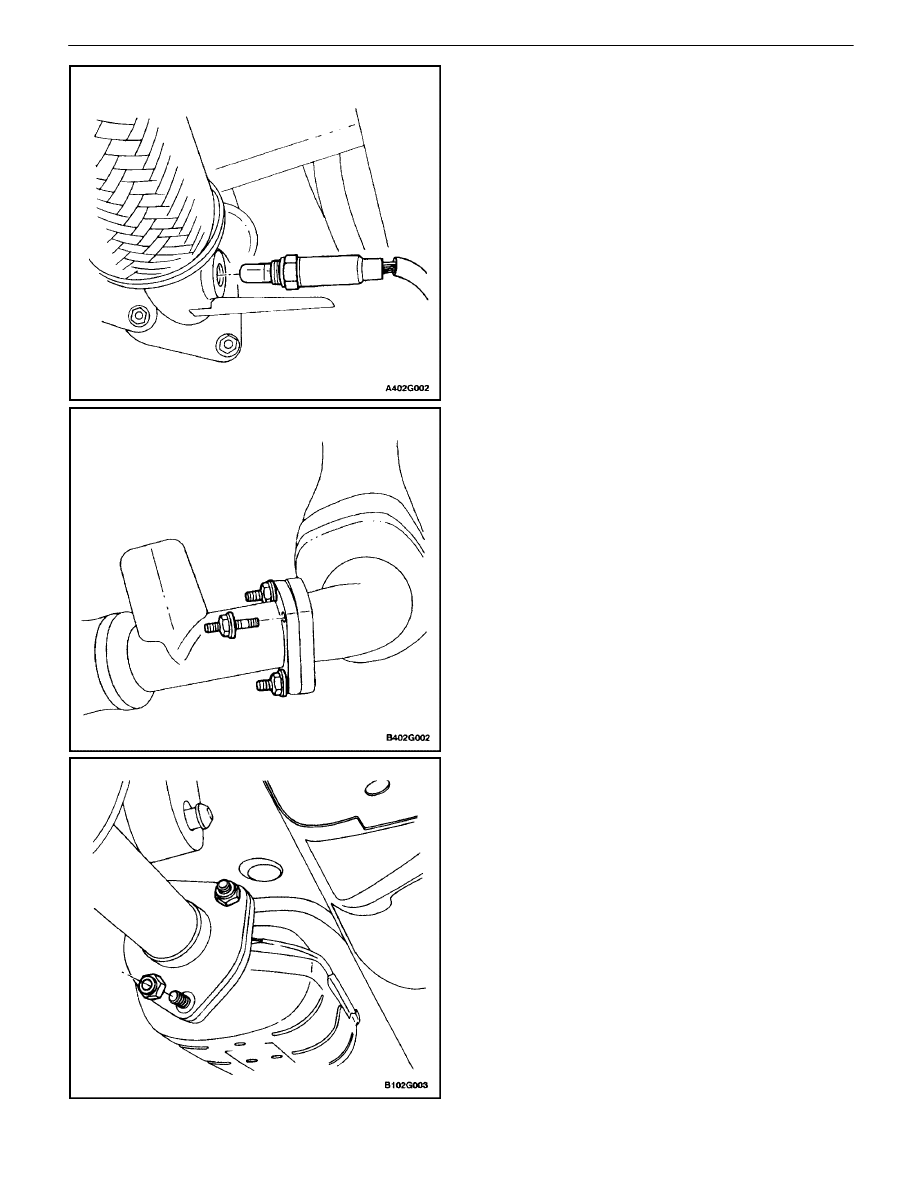 A402G002

B402G002

B102G003