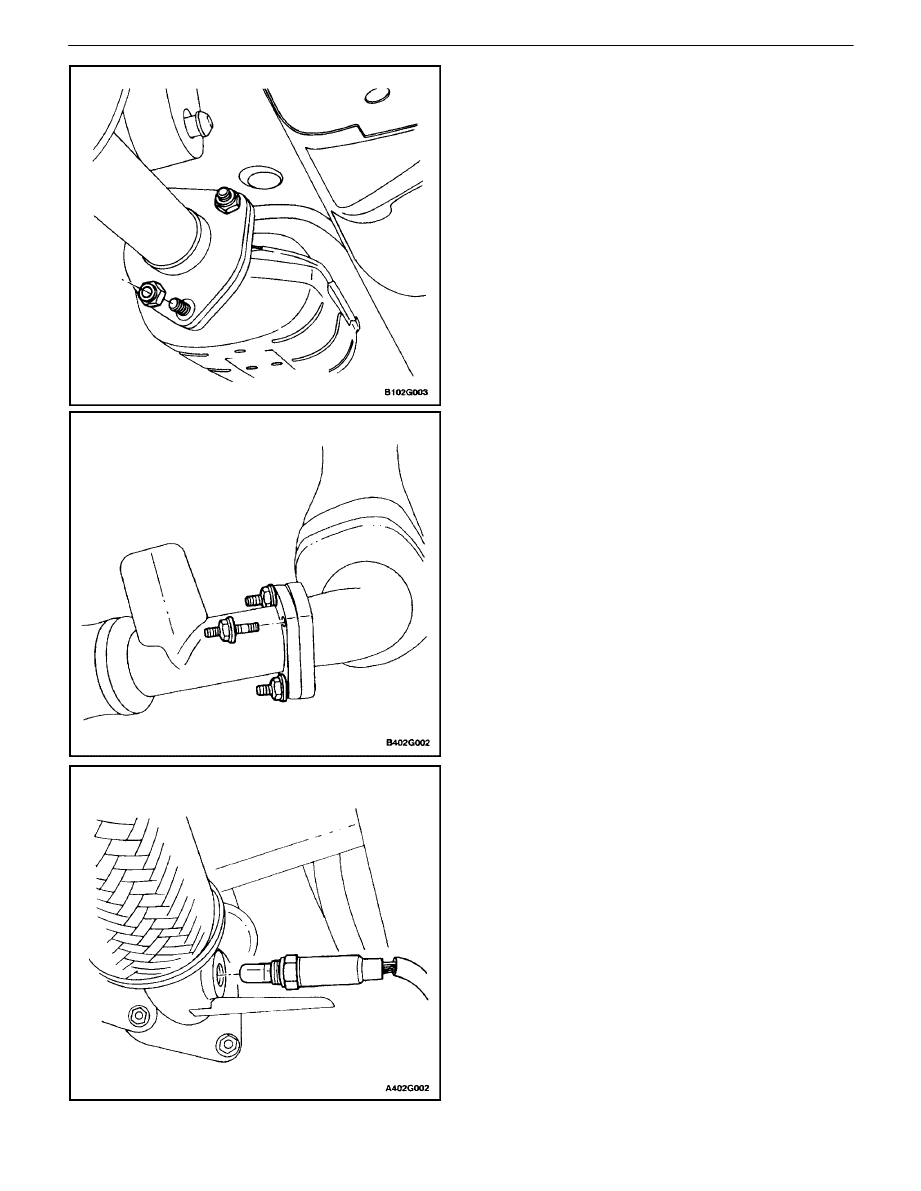 B102G003

B402G002

A402G002