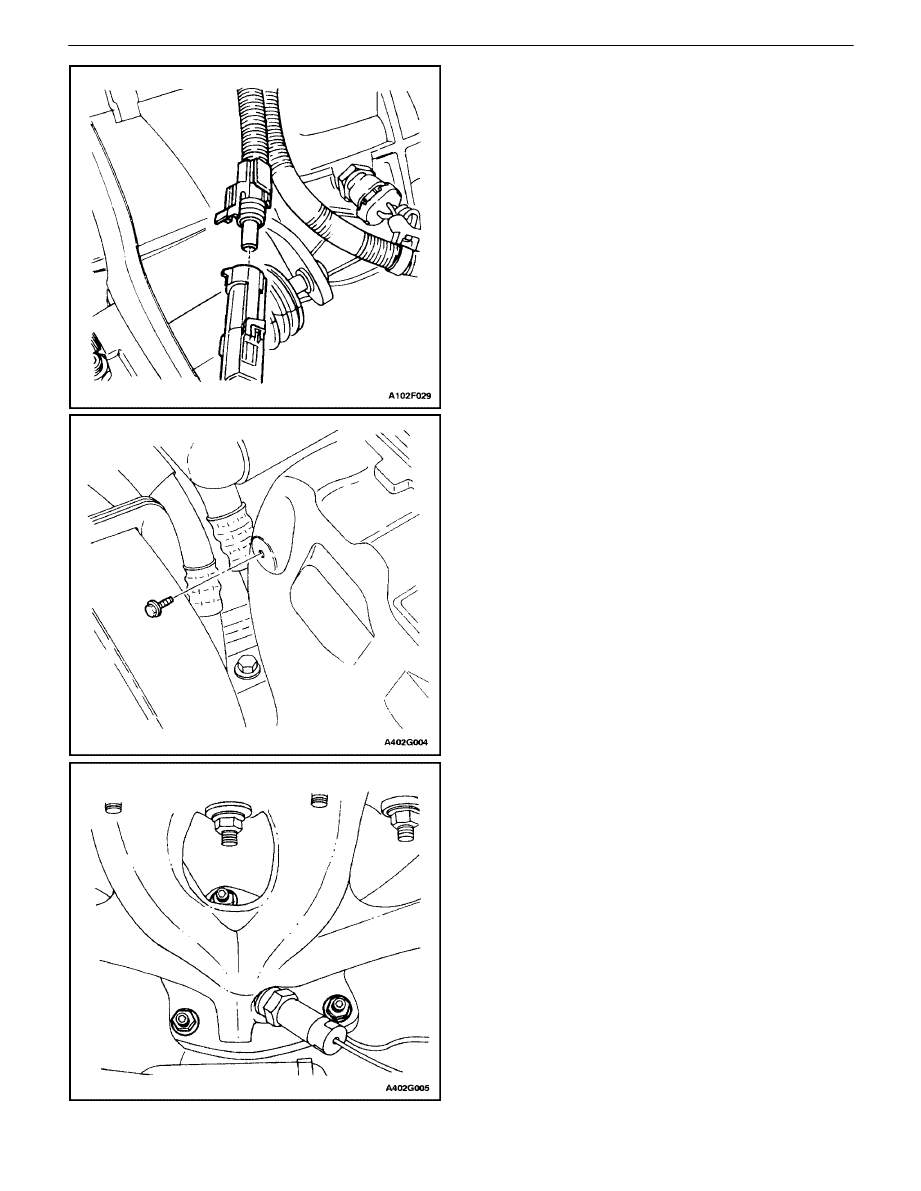 A102F029

A402G004

A402G005