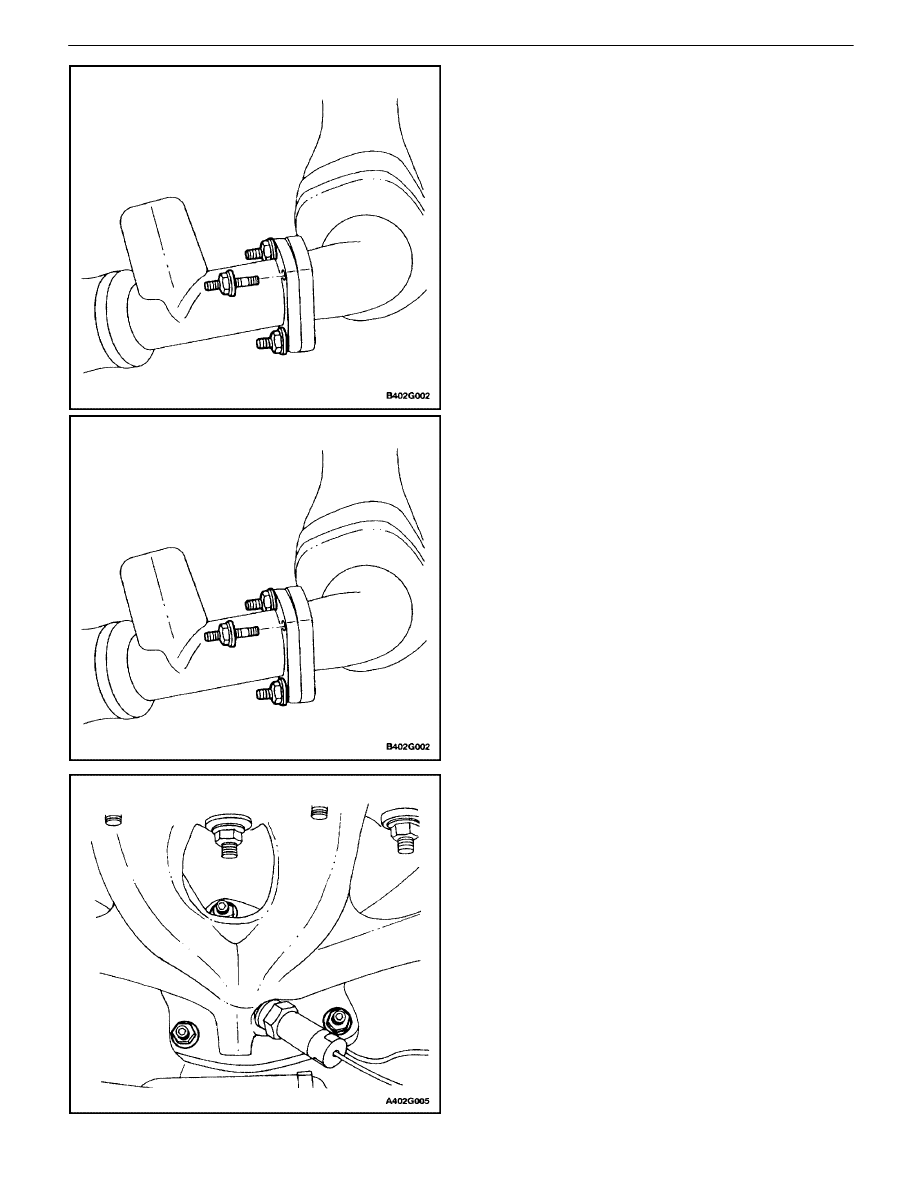 B402G002

B402G002

A402G005