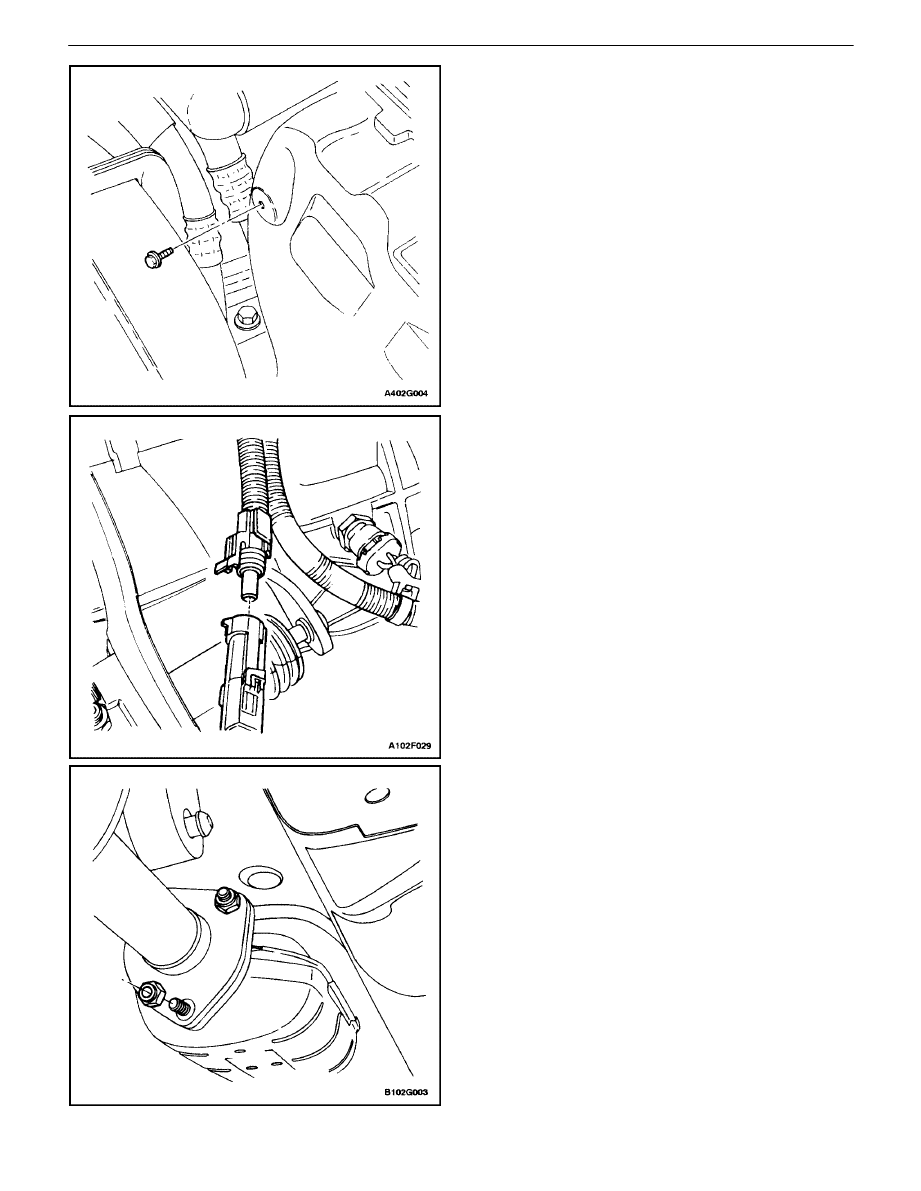 A402G004

A102F029

B102G003