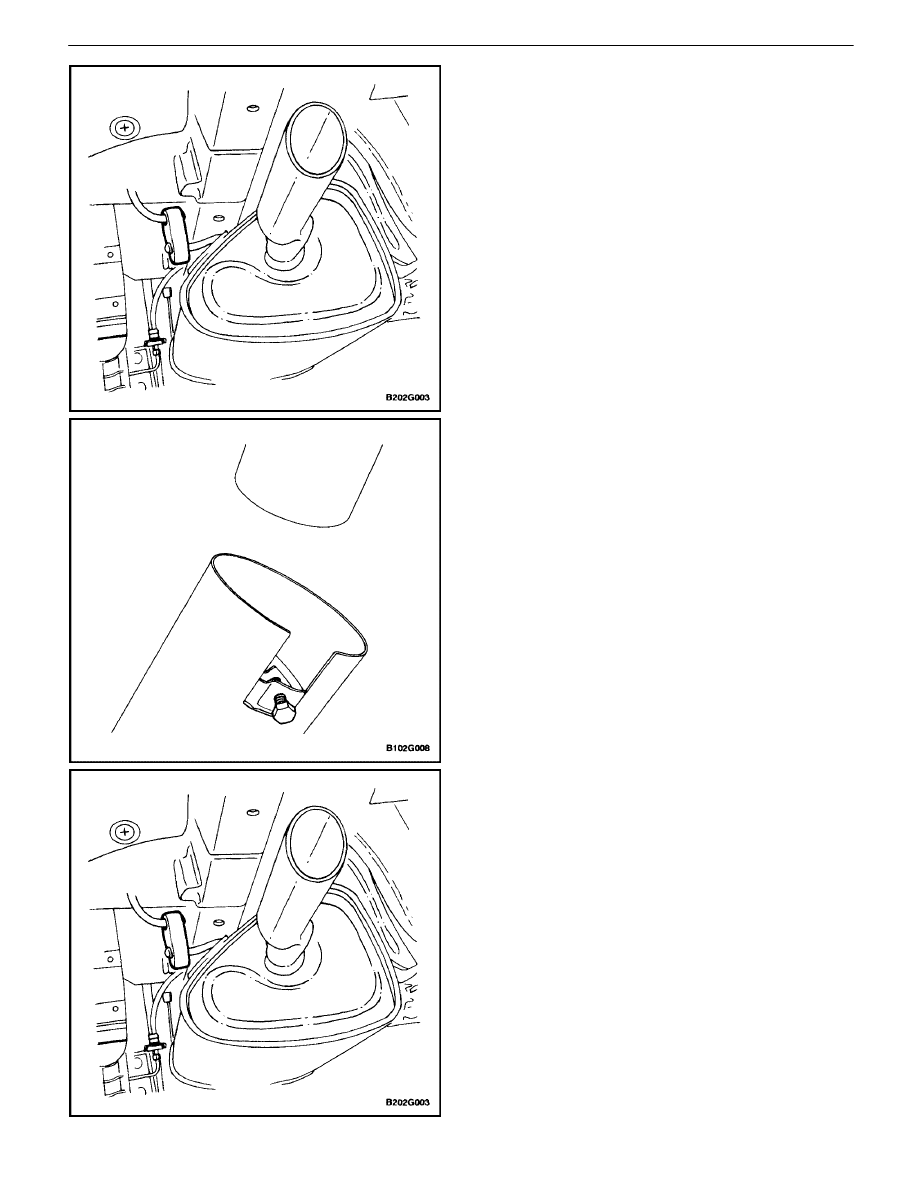 B202G003

B102G008

B202G003