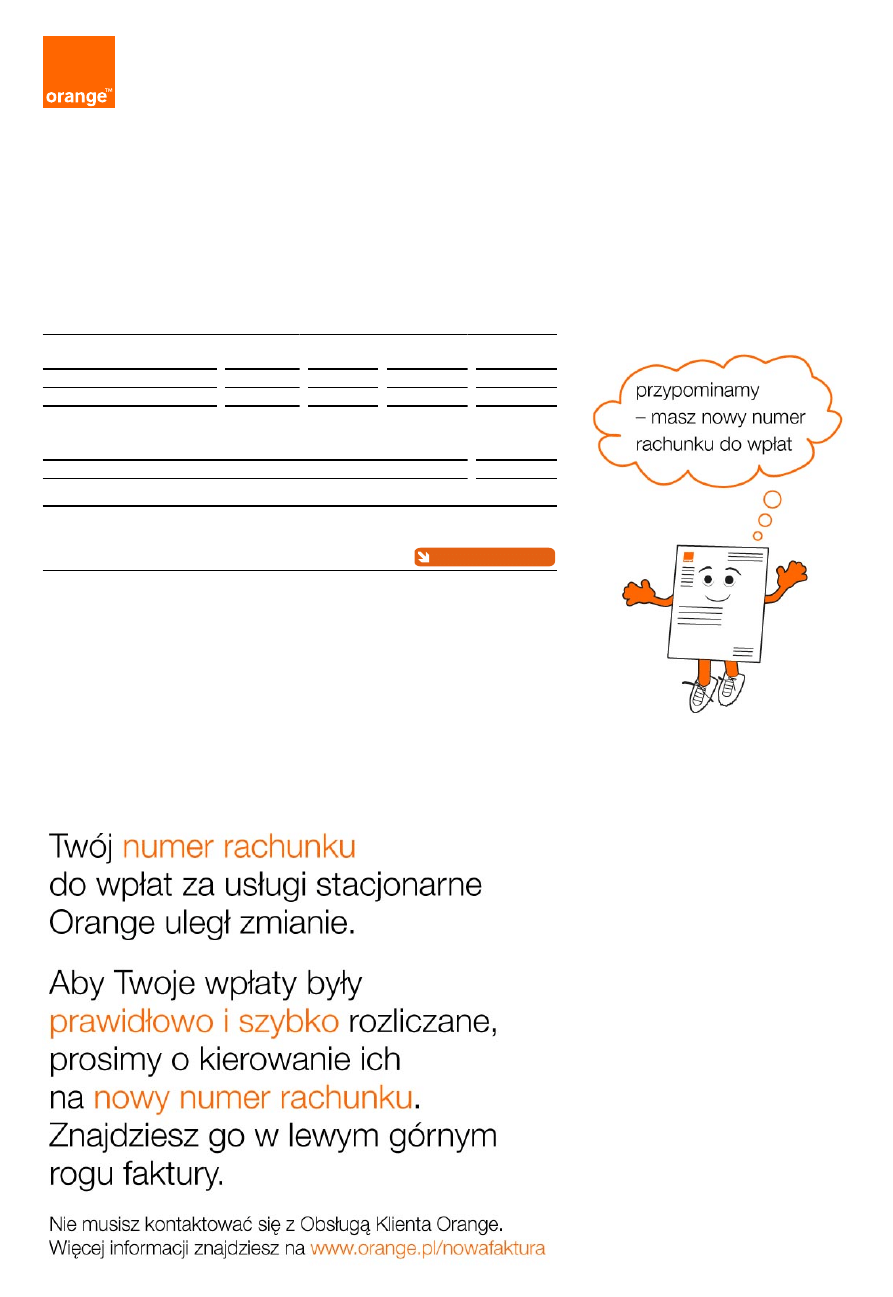 orange™

przypominamy – masz nowy numer rachunku do wpłat

Twój numer rachunku do wpłat za usługi stacjonarne Orange uległ zmianie.

Aby Twoje wpłaty były prawidłowo i szybko rozliczane, prosimy o kierowanie ich na nowy numer rachunku. Znajdziesz go w lewym górnym rogu faktury.

Nie musisz kontaktować się z Obsługą Klienta Orange.
Więcej informacji znajdziesz na www.orange.pl/nowafaktura