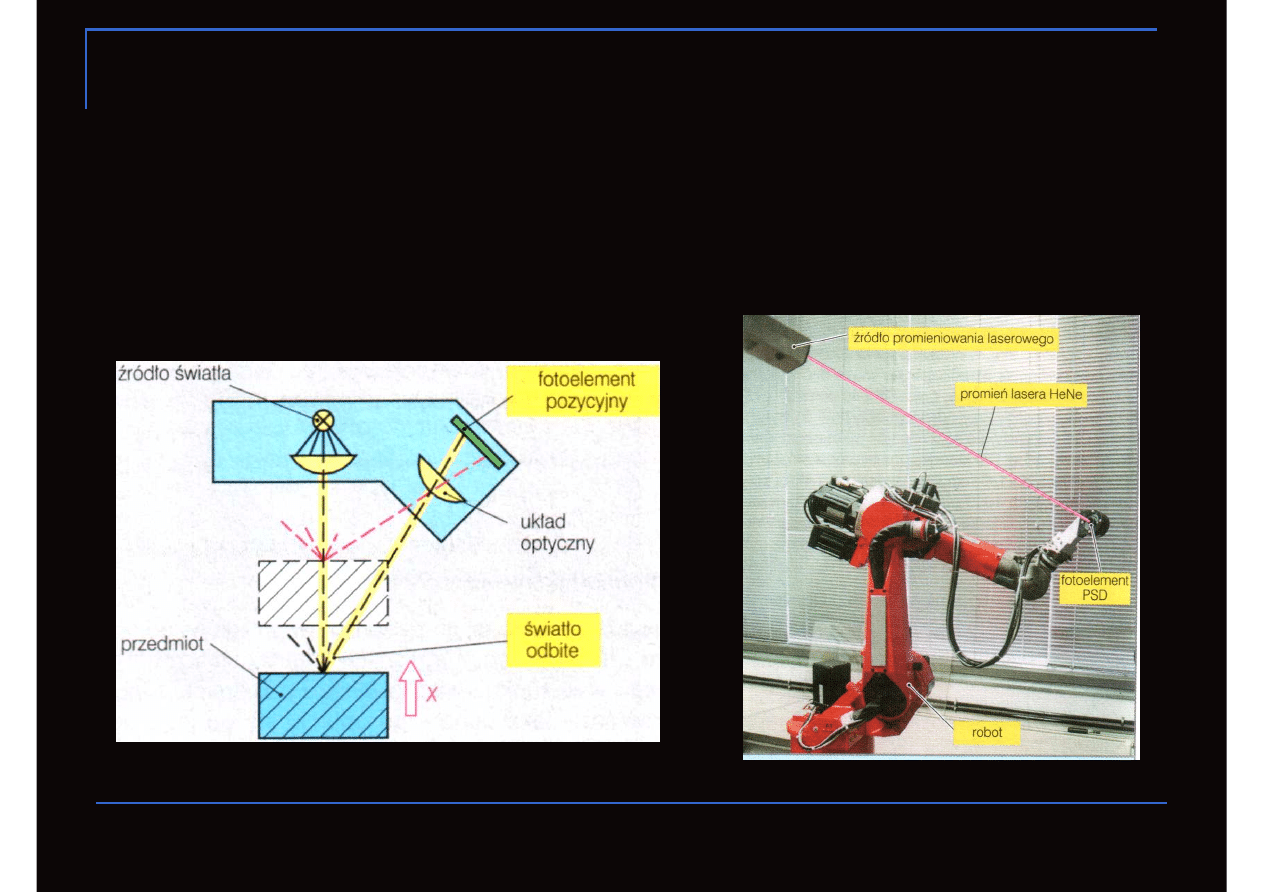 źródło światła

fotoelement pozycyjny

układ optyczny

przedmiot

światło odbite

x

źródło promieniowania laserowego

promień lasera HeNe

fotoelement PSD

robot