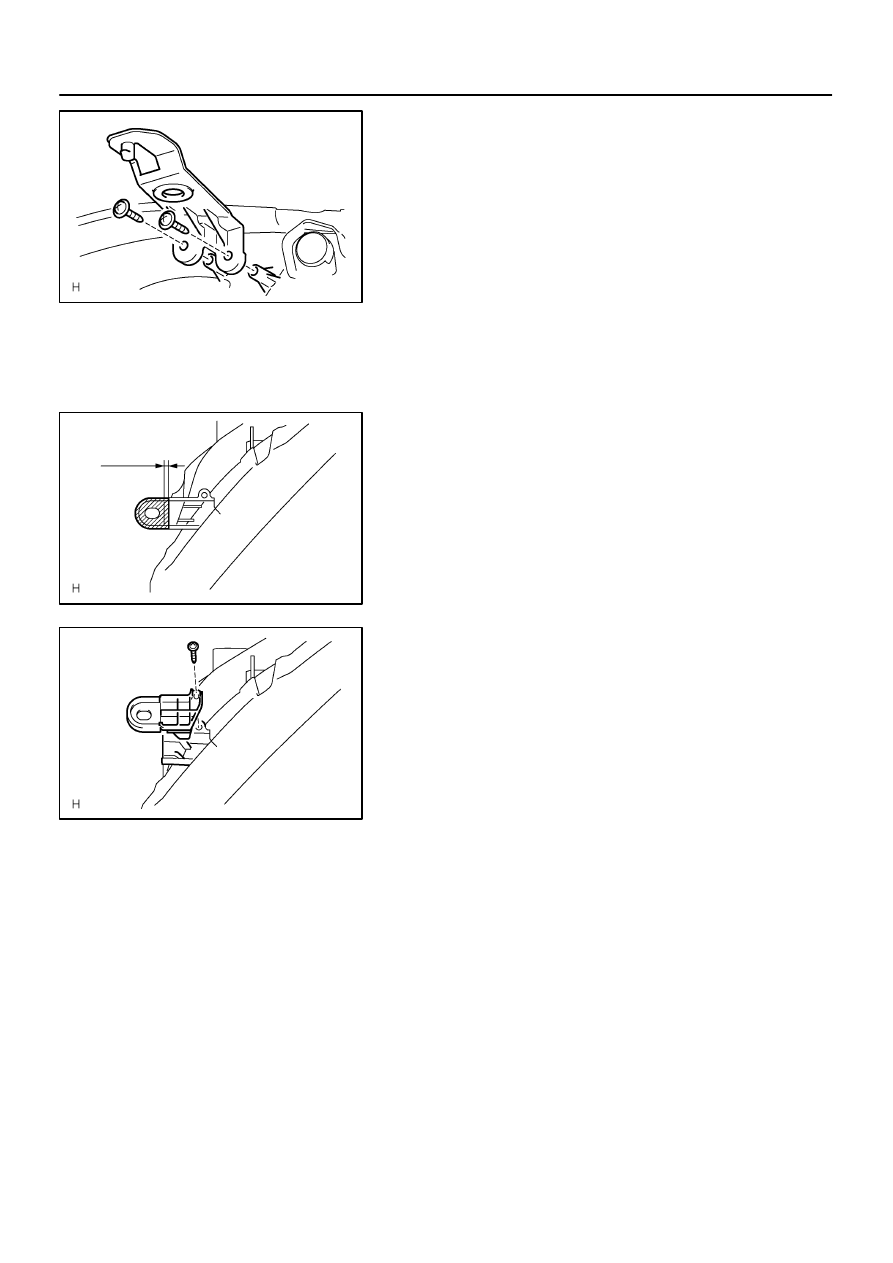 H

H

H