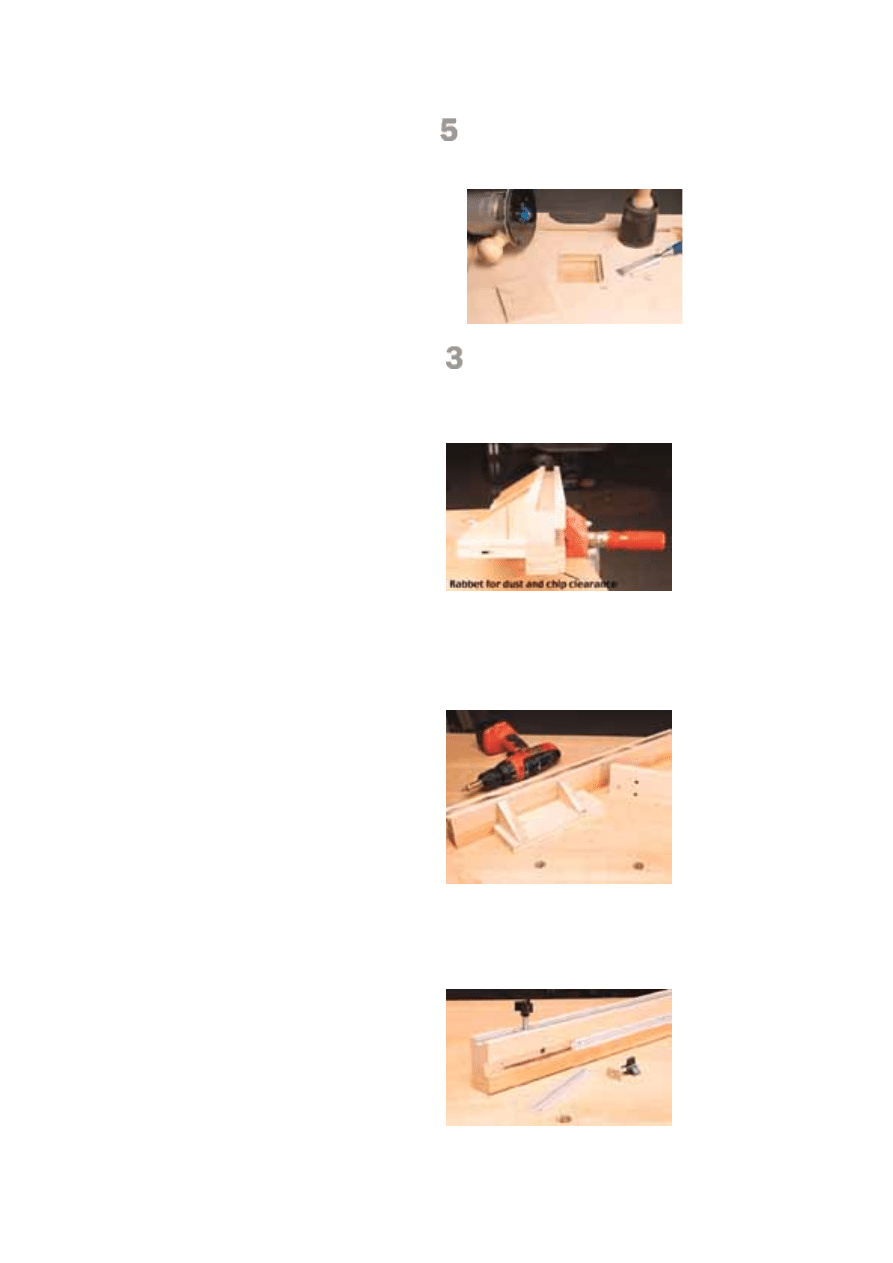 5

3

Rabbet for dust and chip clearance