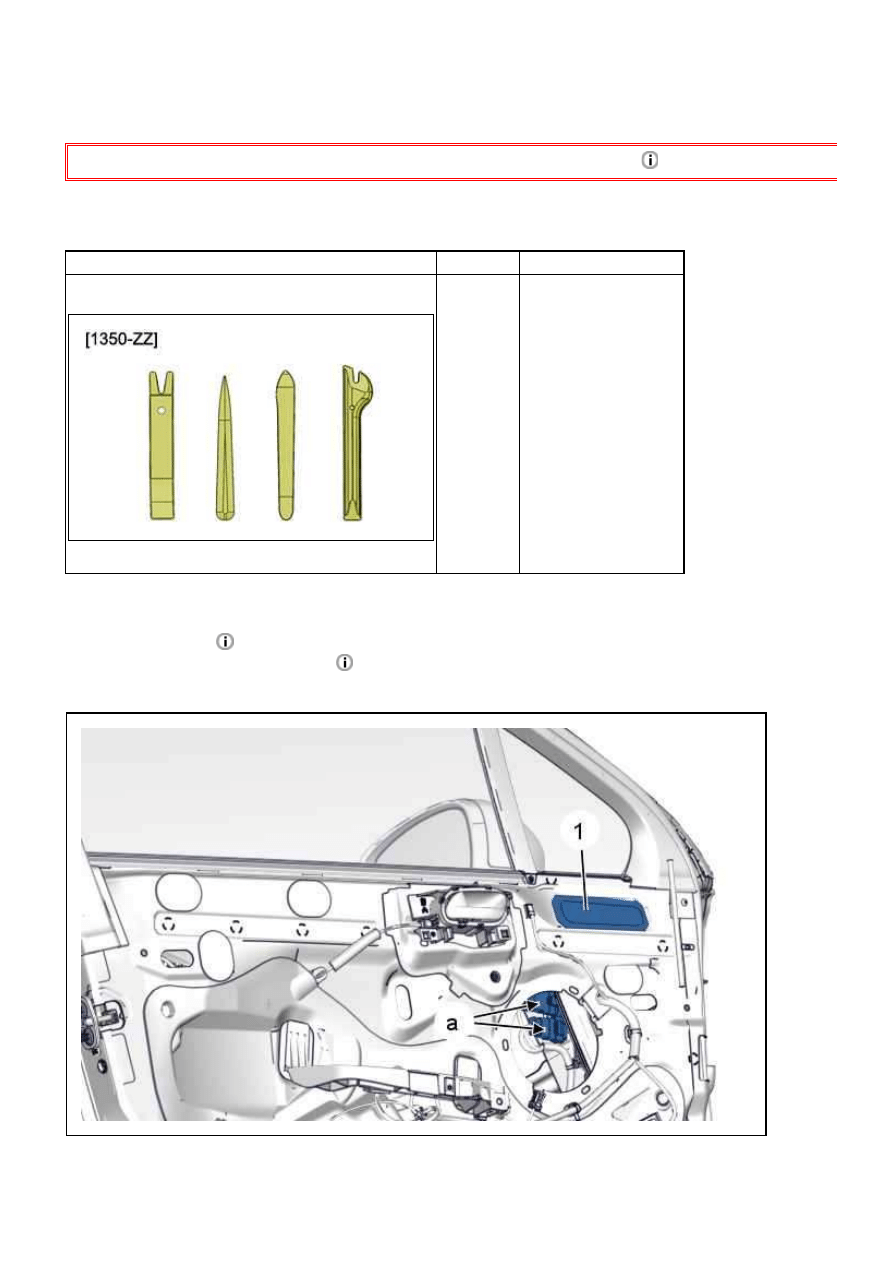 [1350-ZZ]

1

a