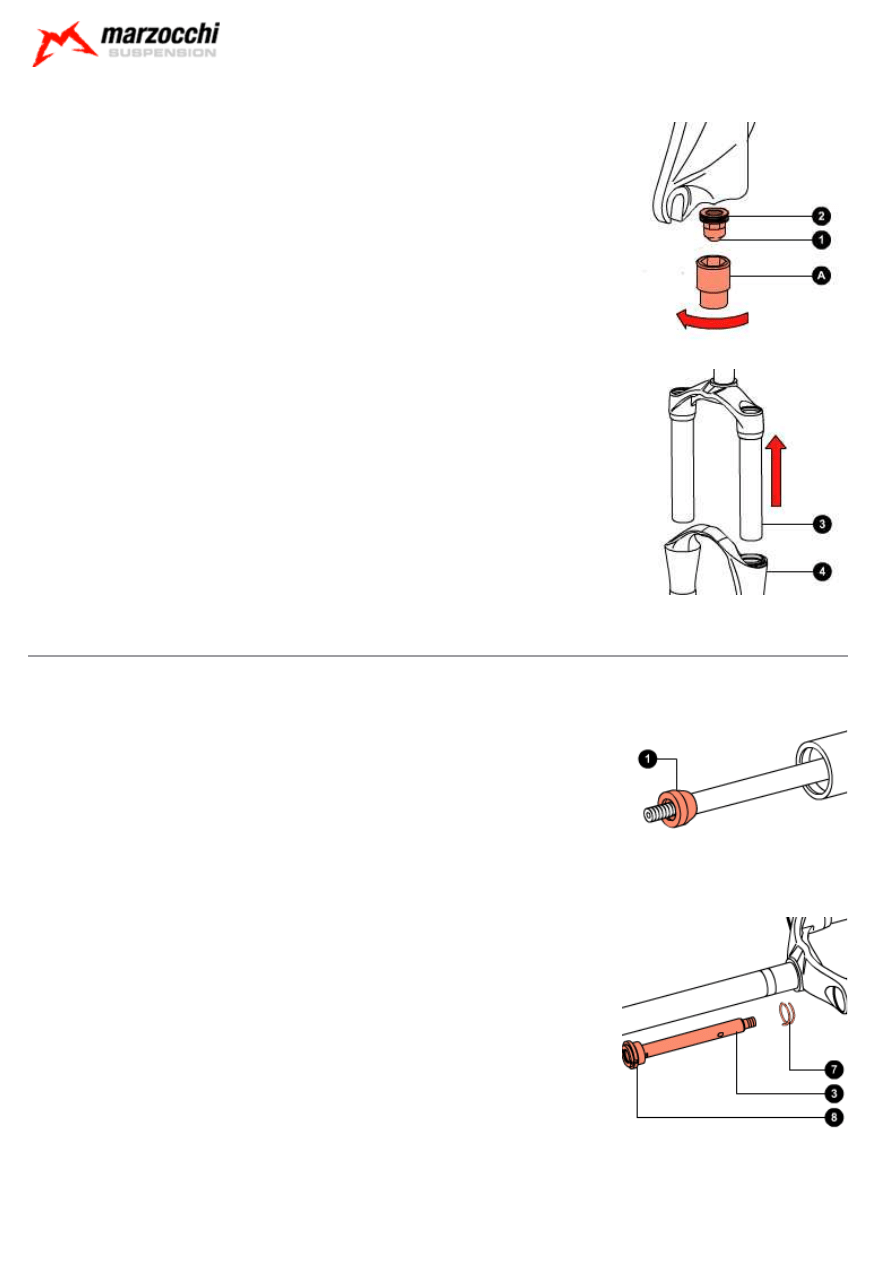 marzocchi
SUSPENSION

2
1
A

3
4

1

7
3
8