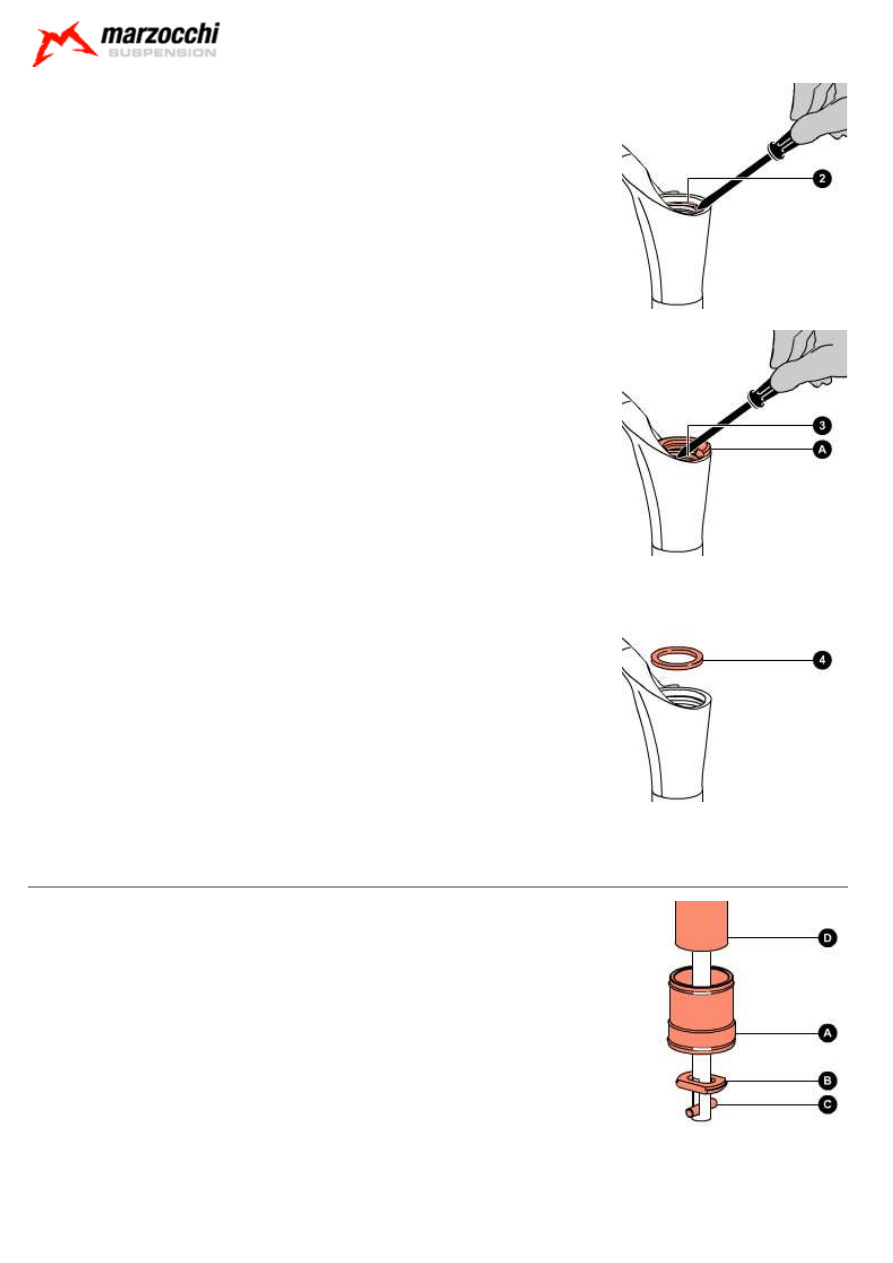 marzocchi
SUSPENSION

2

3

A

4

D

A

B

C