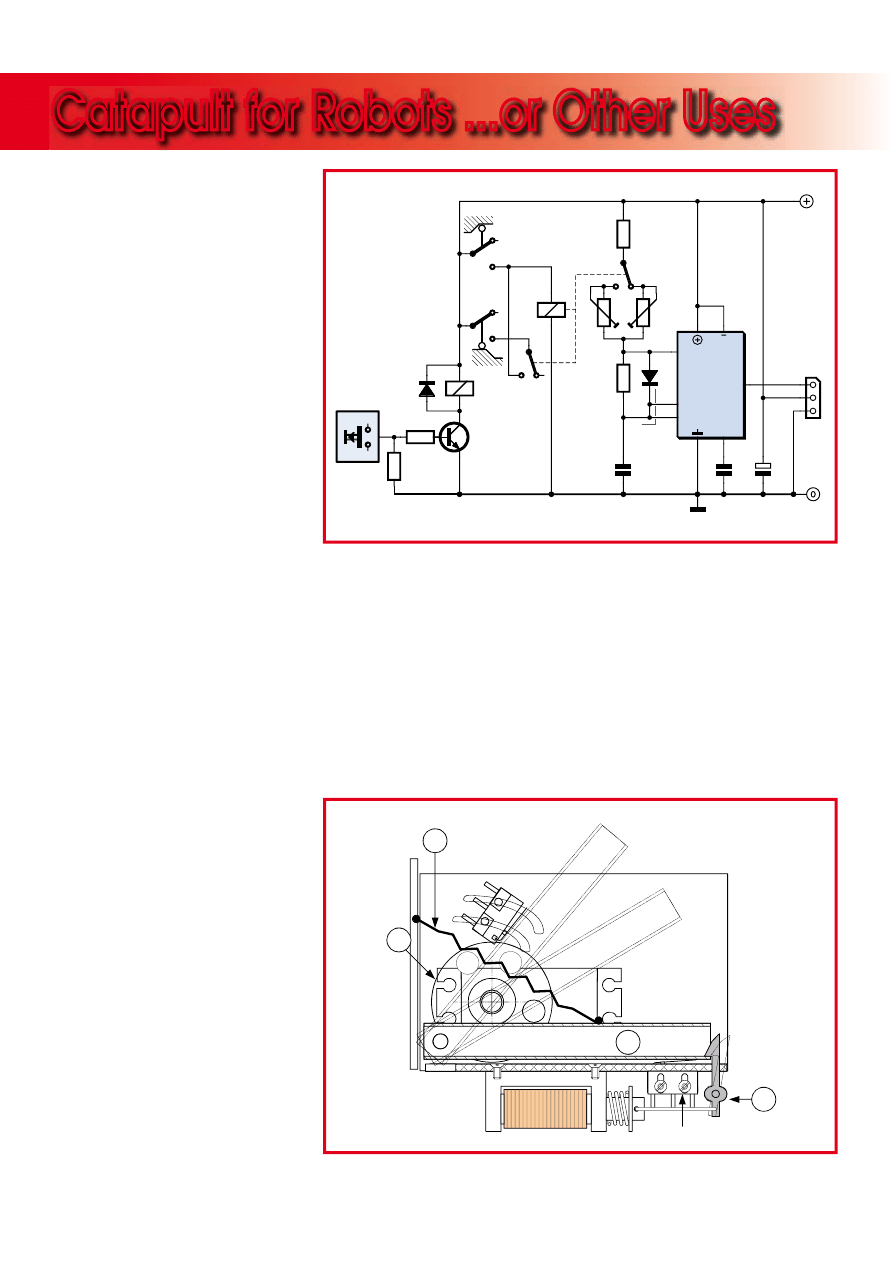 Catapult for Robots ...or Other Uses