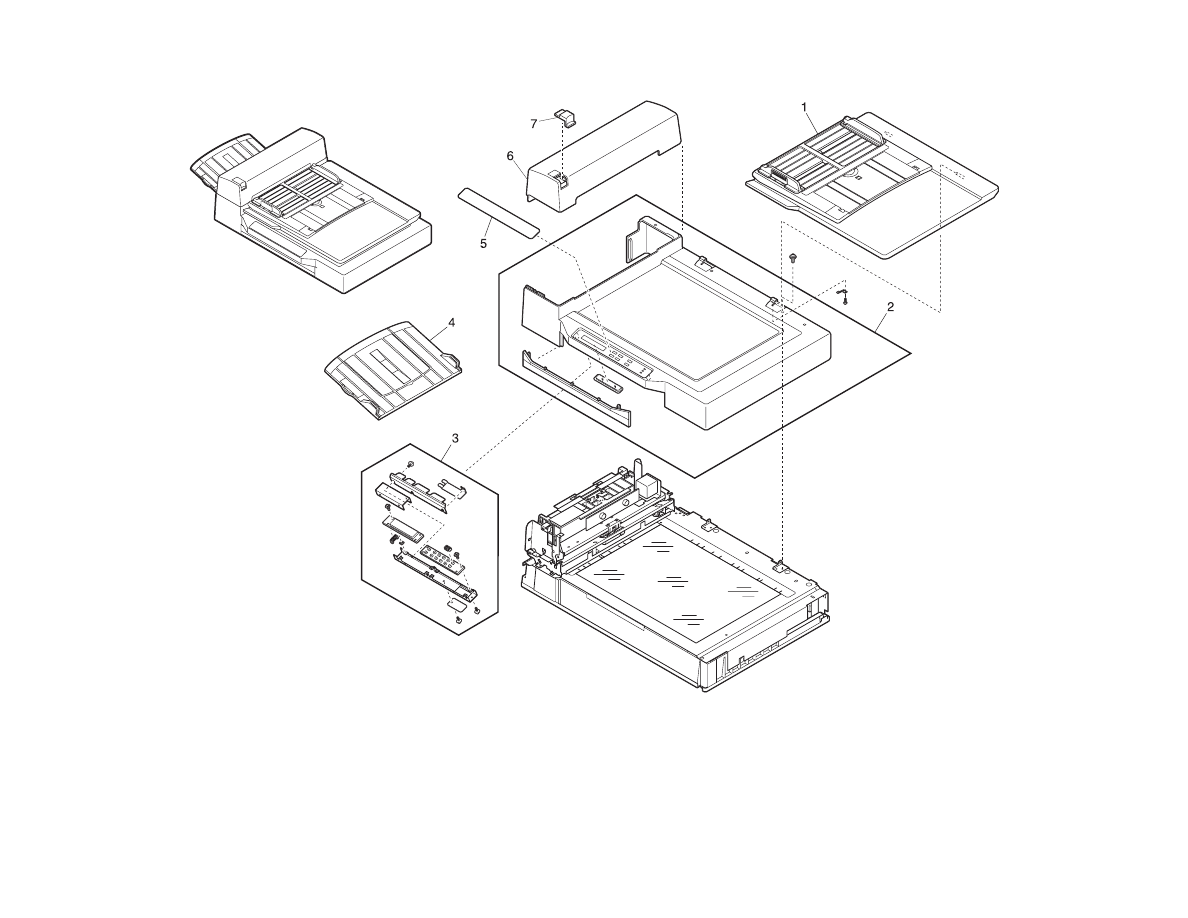 7
6
1
5
2
4
3