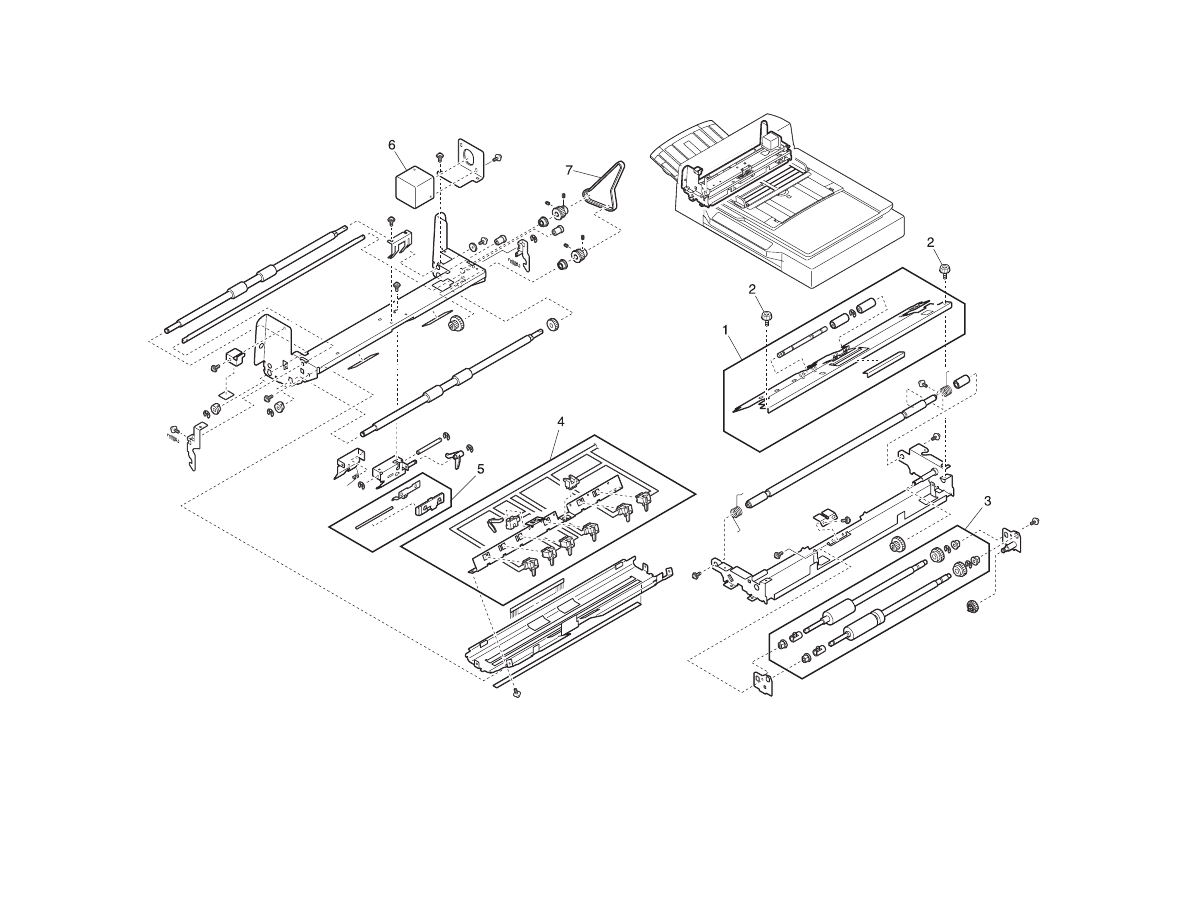 6
7
2
2
1
4
5
3