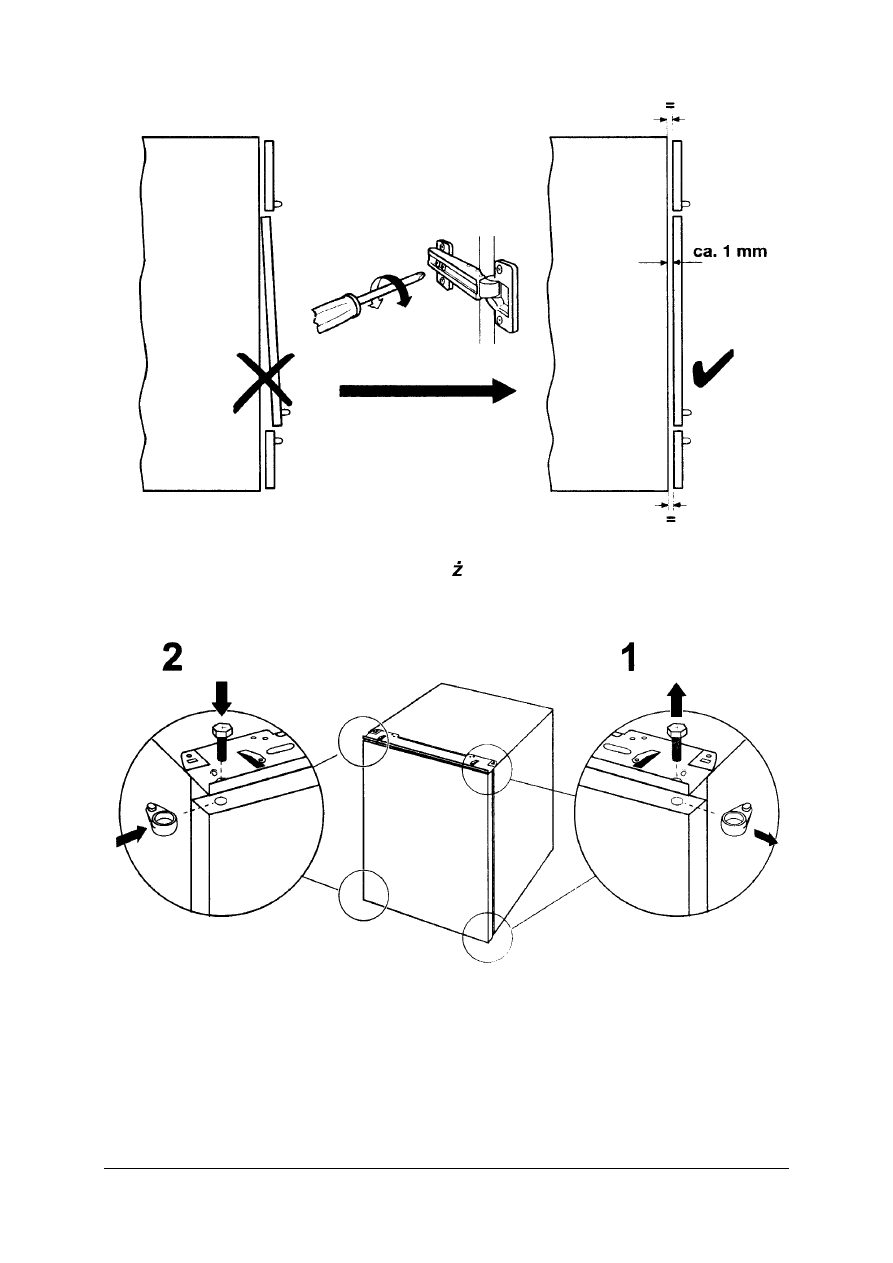 =

ca. 1 mm

=

ż

2

1