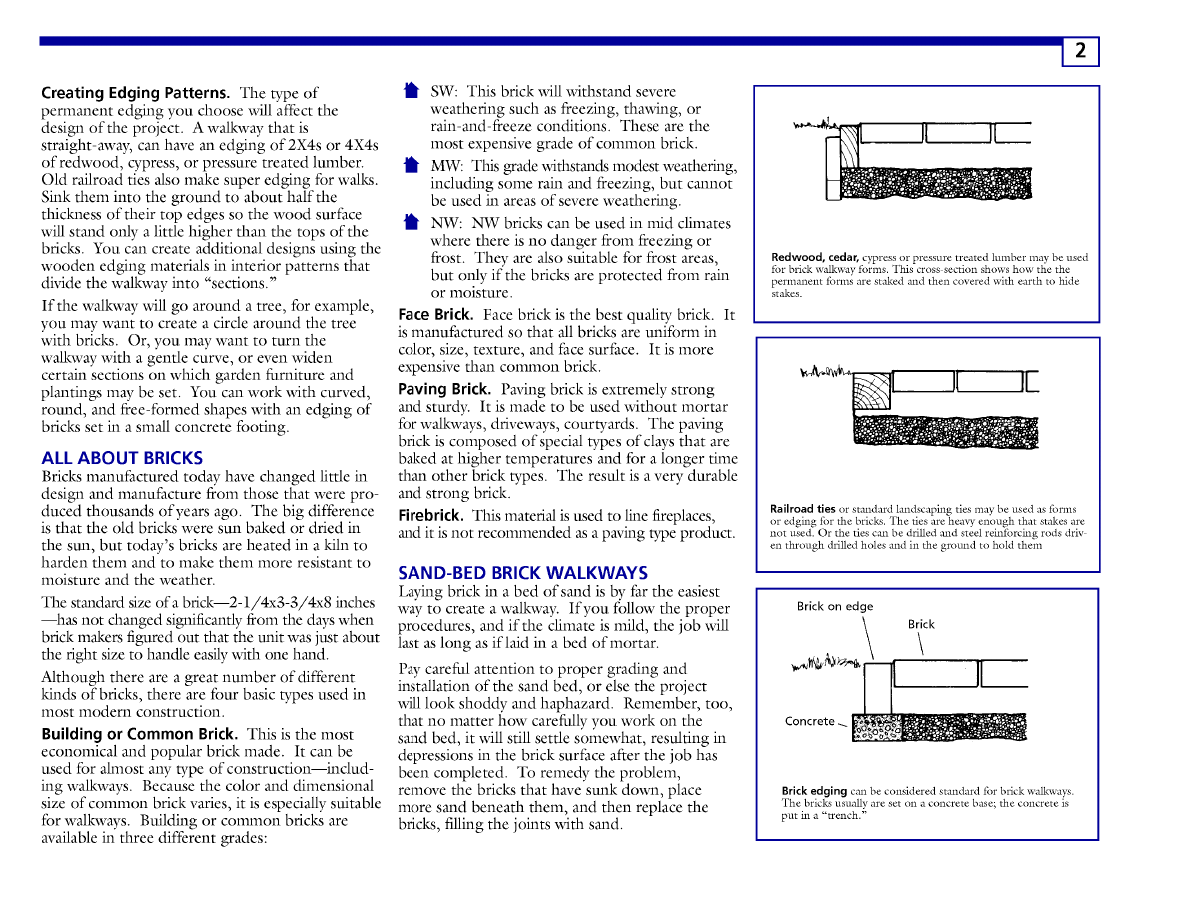 2

**Creating Edging Patterns.** The type of permanent edging you choose will affect the design of the project. A walkway that is straight-away, can have an edging of 2X4s or 4X4s of redwood, cypress, or pressure treated lumber. Old railroad ties also make super edging for walks. Sink them into the ground to about half the thickness of their top edges so the wood surface will stand only a little higher than the tops of the bricks. You can create additional designs using the wooden edging materials in interior patterns that divide the walkway into "sections."

If the walkway will go around a tree, for example, you may want to create a circle around the tree with bricks. Or, you may want to turn the walkway with a gentle curve, or even widen certain sections on which garden furniture and plantings may be set. You can work with curved, round, and free-formed shapes with an edging of bricks set in a small concrete footing.

ALL ABOUT BRICKS

Bricks manufactured today have changed little in design and manufacture from those that were produced thousands of years ago. The big difference is that the old bricks were sun baked or dried in the sun, but today's bricks are heated in a kiln to harden them and to make them more resistant to moisture and the weather.

The standard size of a brick—2-1/4x3-3/4x8 inches—has not changed significantly from the days when brick makers figured out that the unit was just about the right size to handle easily with one hand.

Although there are a great number of different kinds of bricks, there are four basic types used in most modern construction.

**Building or Common Brick.** This is the most economical and popular brick made. It can be used for almost any type of construction—including walkways. Because the color and dimensional size of common brick varies, it is especially suitable for walkways. Building or common bricks are available in three different grades:

SW: This brick will withstand severe weathering such as freezing, thawing, or rain-and-freeze conditions. These are the most expensive grade of common brick.

MW: This grade withstands modest weathering, including some rain and freezing, but cannot be used in areas of severe weathering.

NW: NW bricks can be used in mid climates where there is no danger from freezing or frost. They are also suitable for frost areas, but only if the bricks are protected from rain or moisture.

**Face Brick.** Face brick is the best quality brick. It is manufactured so that all bricks are uniform in color, size, texture, and face surface. It is more expensive than common brick.

**Paving Brick.** Paving brick is extremely strong and sturdy. It is made to be used without mortar for walkways, driveways, courtyards. The paving brick is composed of special types of clays that are baked at higher temperatures and for a longer time than other brick types. The result is a very durable and strong brick.

**Firebrick.** This material is used to line fireplaces, and it is not recommended as a paving type product.

SAND-BED BRICK WALKWAYS

Laying brick in a bed of sand is by far the easiest way to create a walkway. If you follow the proper procedures, and if the climate is mild, the job will last as long as if laid in a bed of mortar.

Pay careful attention to proper grading and installation of the sand bed, or else the project will look shoddy and haphazard. Remember, too, that no matter how carefully you work on the sand bed, it will still settle somewhat, resulting in depressions in the brick surface after the job has been completed. To remedy the problem, remove the bricks that have sunk down, place more sand beneath them, and then replace the bricks, filling the joints with sand.

**Redwood, cedar,** cypress or pressure treated lumber may be used for brick walkway forms. This cross-section shows how the the permanent forms are staked and then covered with earth to hide stakes.

**Railroad ties** or standard landscaping ties may be used as forms or edging for the bricks. The ties are heavy enough that stakes are not used. Or the ties can be drilled and steel reinforcing rods driven through drilled holes and in the ground to hold them

Brick on edge
Brick
Concrete

**Brick edging** can be considered standard for brick walkways. The bricks usually are set on a concrete base; the concrete is put in a "trench."