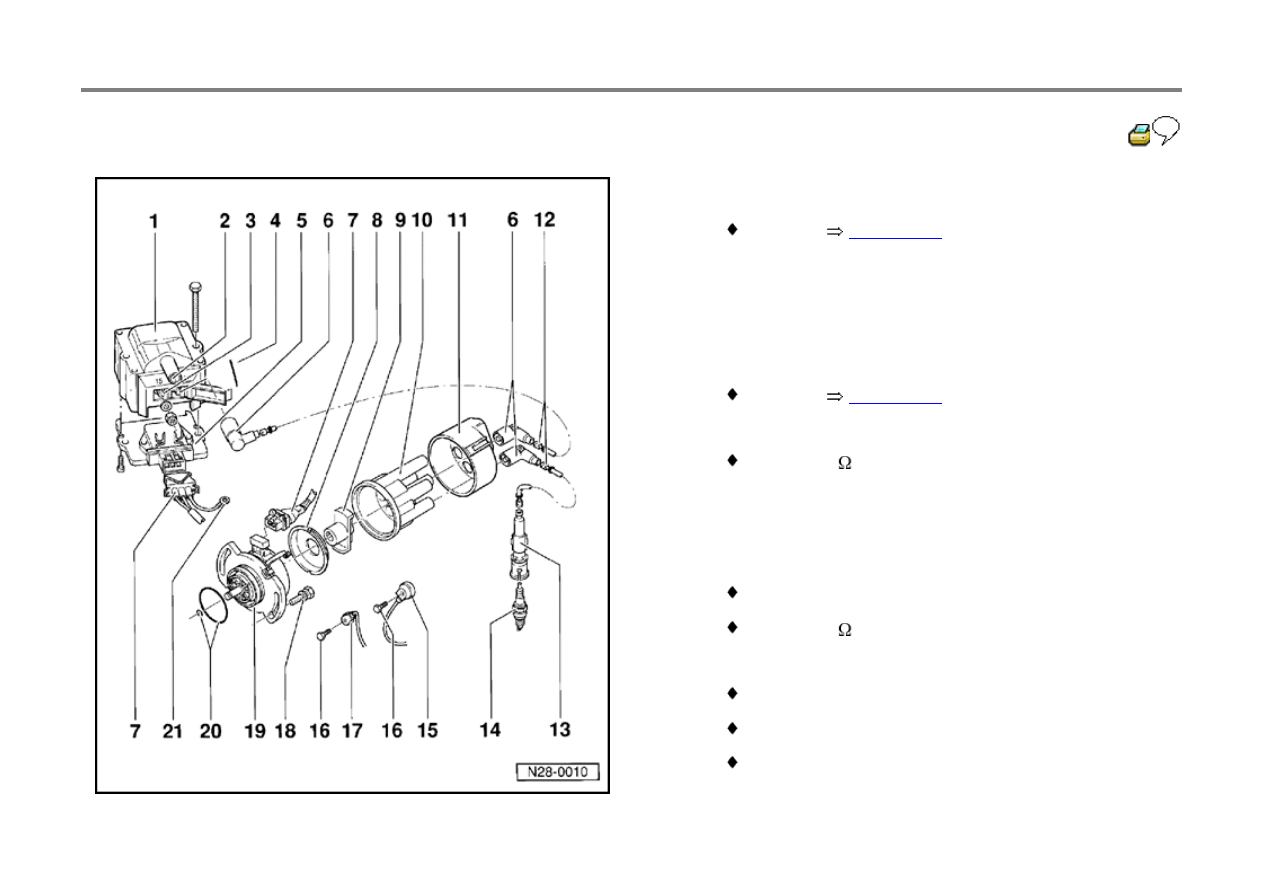 1 2 3 4 5 6 7 8 9 10 11 6 12

15

7 21 20 19 18 16 17 16 15 14 13

N28-0010

♦ ⇒

♦ ⇒

♦ Ω

♦

♦ Ω

♦

♦

♦