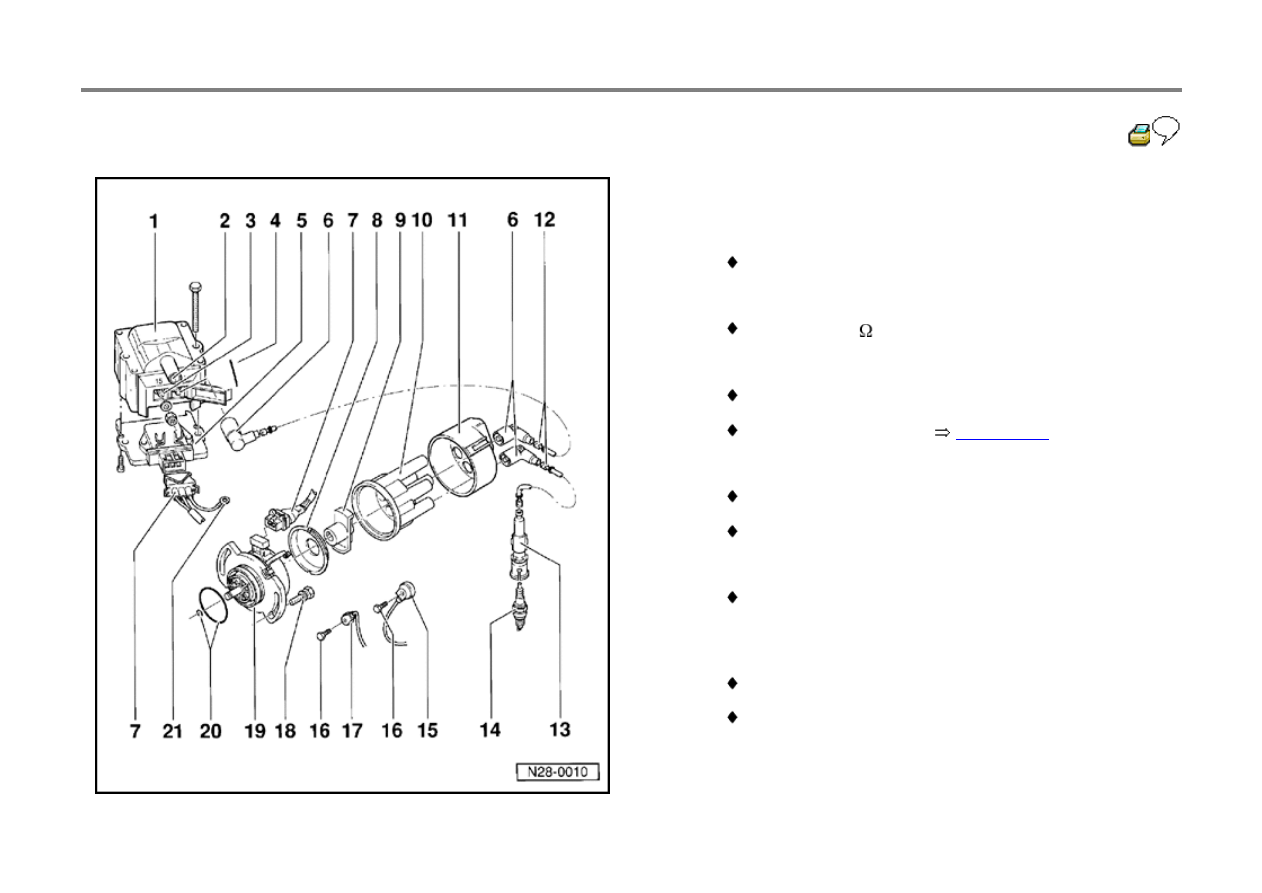 1 2 3 4 5 6 7 8 9 10 11 6 12

15

7 21 20 19 18 16 17 16 15 14 13

N28-0010

♦

♦ Ω

♦

♦ ⇒

♦

♦

♦

♦

♦