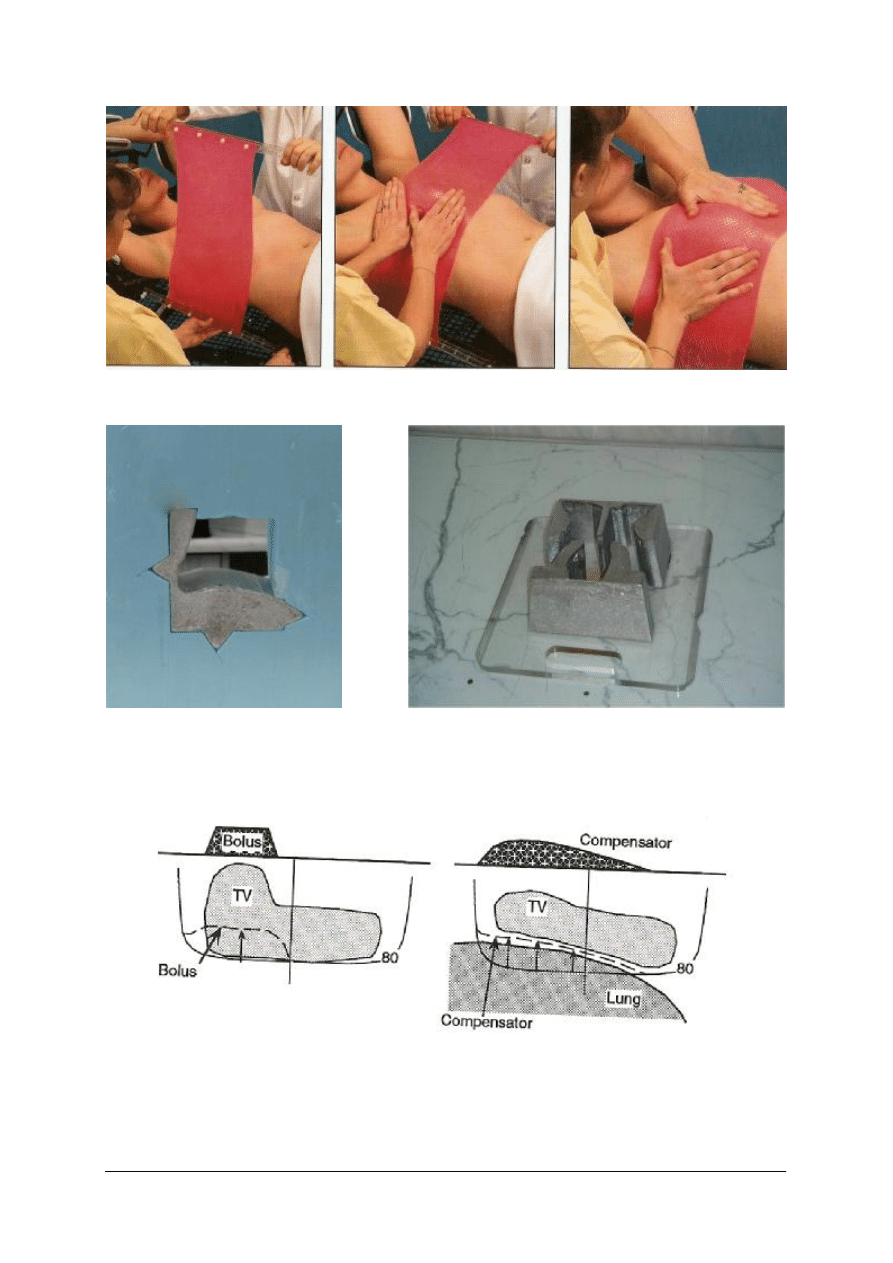 Bolus

TV

Bolus

80

Compensator

TV

80

Lung

Compensator