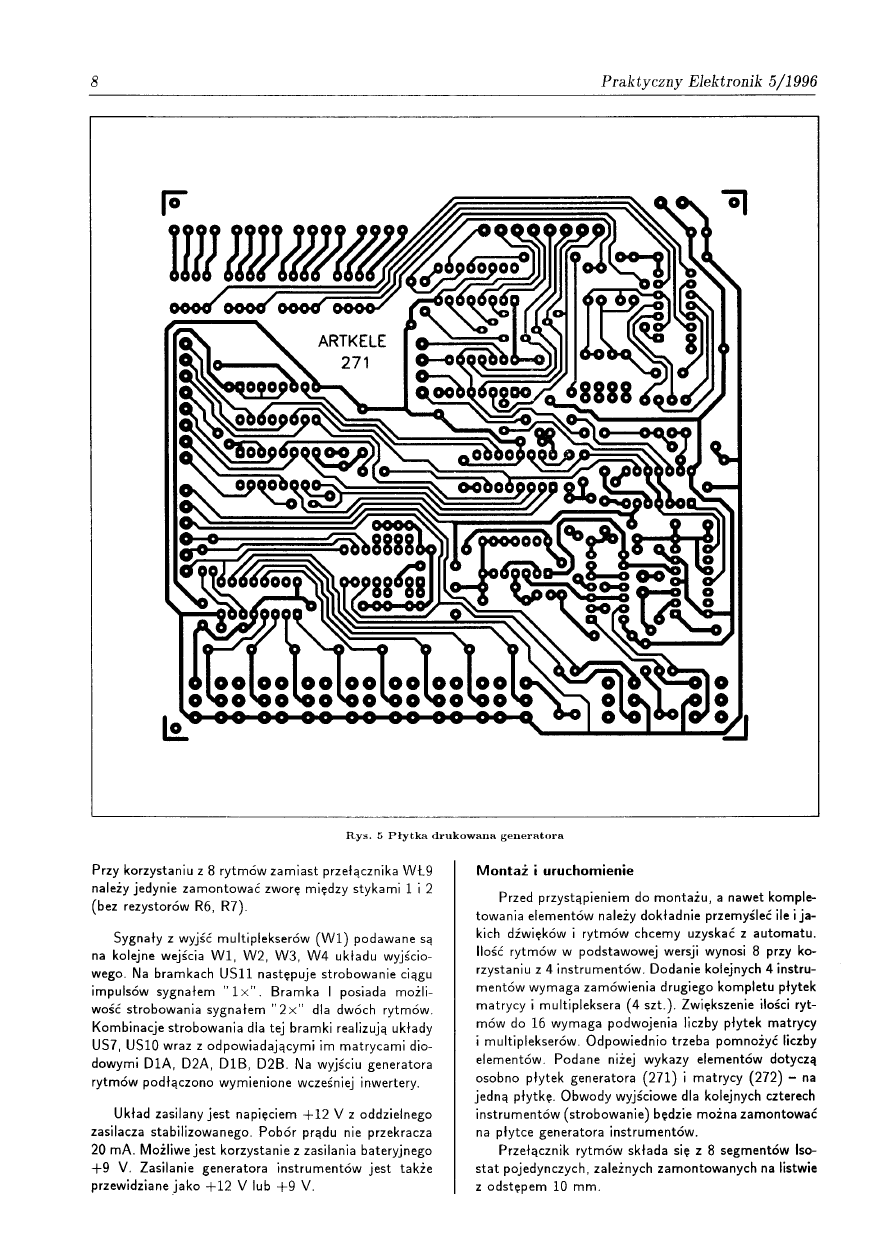 8

Praktyczny Elektronik 5/1996

ARTKELE
271

Rys. 5 Płytka drukowana generatora

Przy korzystaniu z 8 rytmów zamiast przełącznika WŁ9 należy jedynie zamontować zworę między stykami 1 i 2 (bez rezystorów R6, R7).

Sygnały z wyjść multiplekserów (W1) podawane są na kolejne wejścia W1, W2, W3, W4 układu wyjściowego. Na bramkach US11 następuje strobowanie ciągu impulsów sygnałem "1×". Bramka I posiada możliwość strobowania sygnałem "2×" dla dwóch rytmów. Kombinacje strobowania dla tej bramki realizują układy US7, US10 wraz z odpowiadającymi im matrycami diodowymi D1A, D2A, D1B, D2B. Na wyjściu generatora rytmów podłączono wymienione wcześniej inwertery.

Układ zasilany jest napięciem +12 V z oddzielnego zasilacza stabilizowanego. Pobór prądu nie przekracza 20 mA. Możliwe jest korzystanie z zasilania bateryjnego +9 V. Zasilanie generatora instrumentów jest także przewidziane jako +12 V lub +9 V.

Montaż i uruchomienie

Przed przystąpieniem do montażu, a nawet kompletowania elementów należy dokładnie przemyśleć ile i jakich dźwięków i rytmów chcemy uzyskać z automatu. Ilość rytmów w podstawowej wersji wynosi 8 przy korzystaniu z 4 instrumentów. Dodanie kolejnych 4 instrumentów wymaga zamówienia drugiego kompletu płytek matrycy i multipleksera (4 szt.). Zwiększenie ilości rytmów do 16 wymaga podwojenia liczby płytek matrycy i multiplekserów. Odpowiednio trzeba pomnożyć liczby elementów. Podane niżej wykazy elementów dotyczą osobno płytek generatora (271) i matrycy (272) – na jedną płytkę. Obwody wyjściowe dla kolejnych czterech instrumentów (strobowanie) będzie można zamontować na płytce generatora instrumentów.

Przełącznik rytmów składa się z 8 segmentów Isostat pojedynczych, zależnych zamontowanych na listwie z odstępem 10 mm.