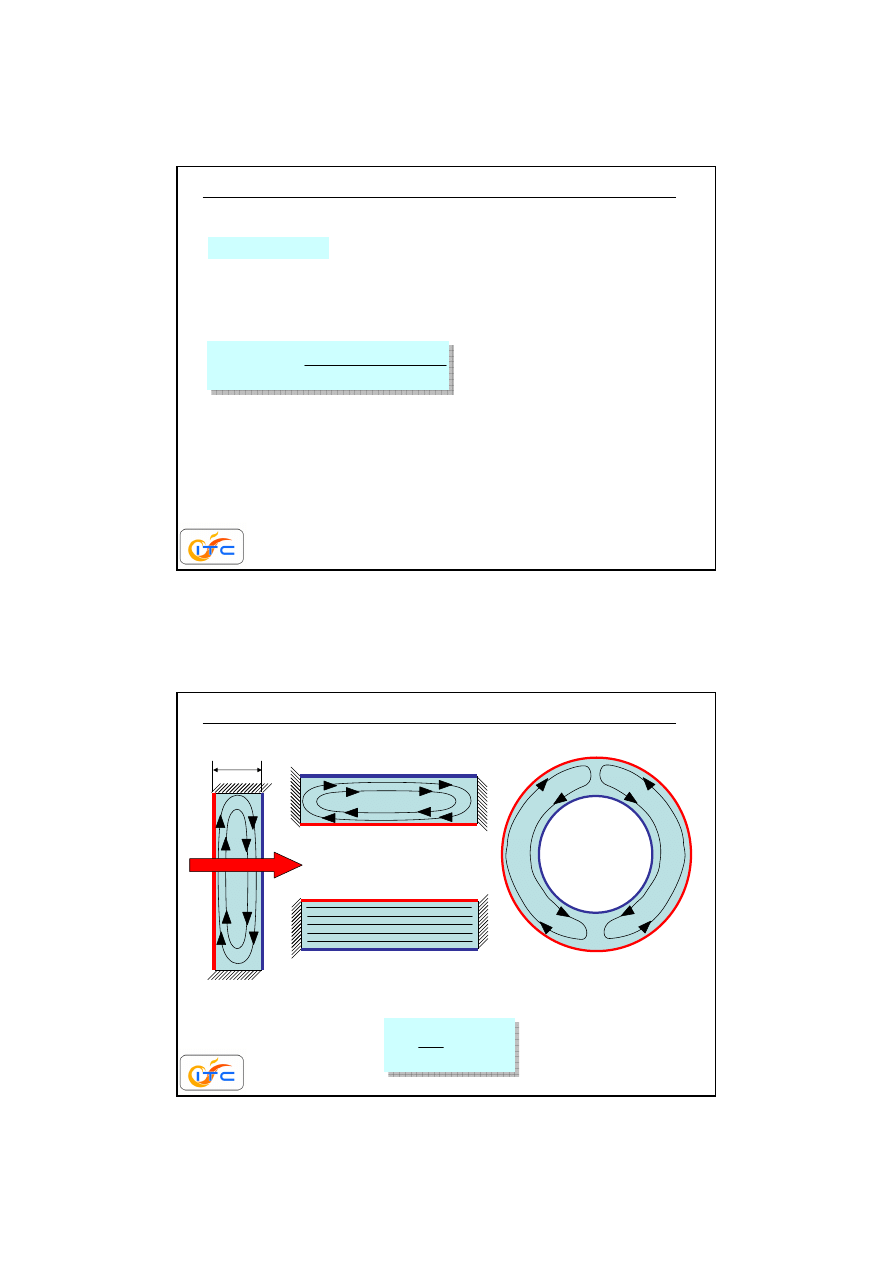 ITC

ITC