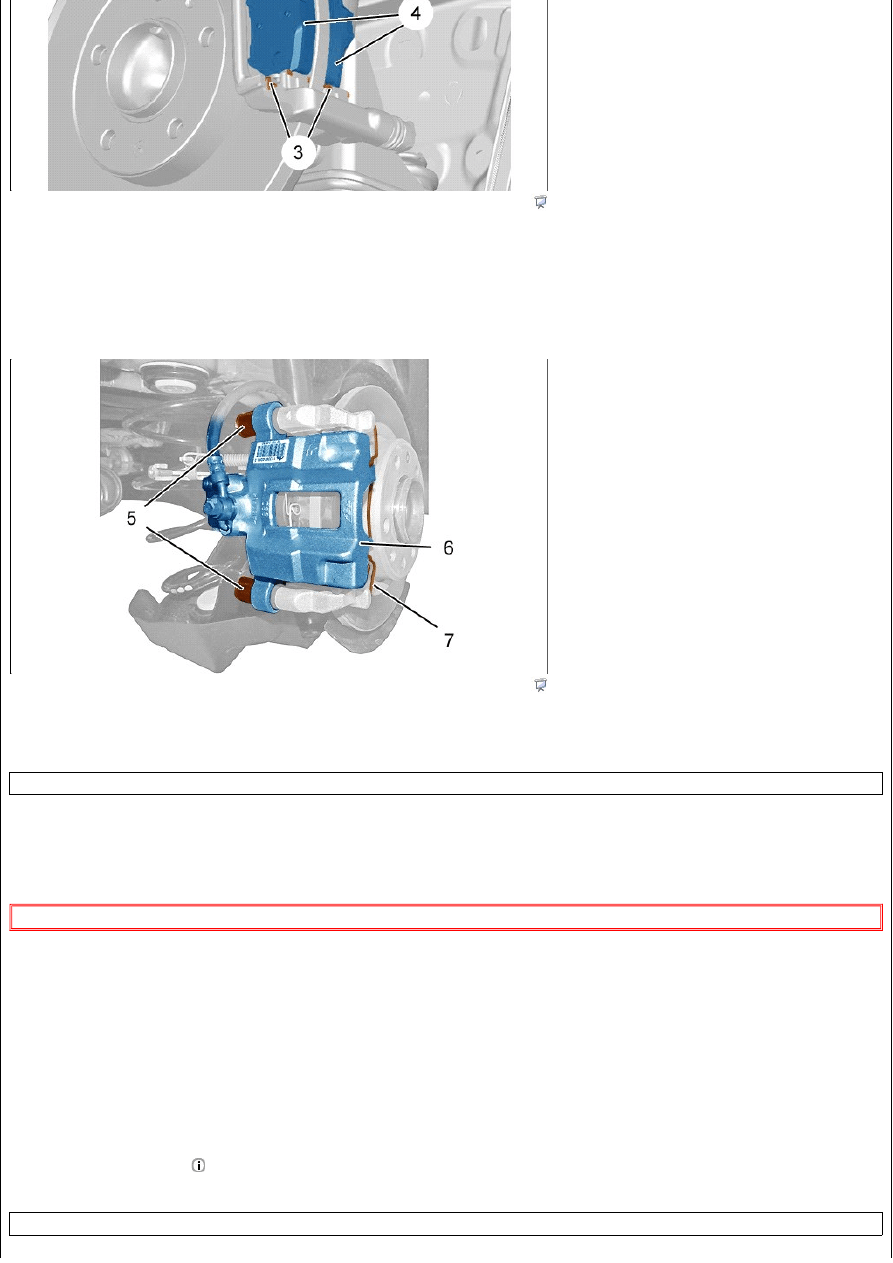 4

3

5

6

7