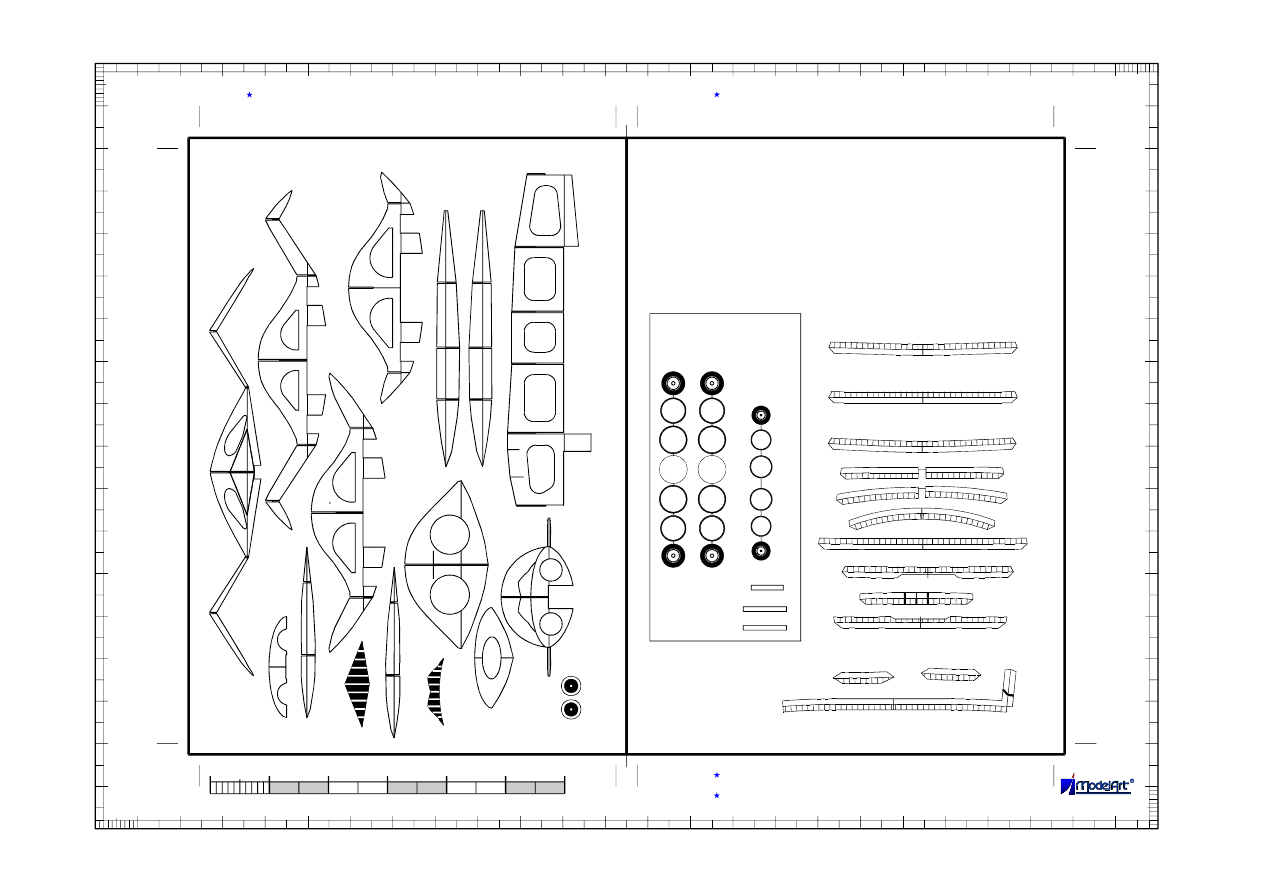 ModelArt®