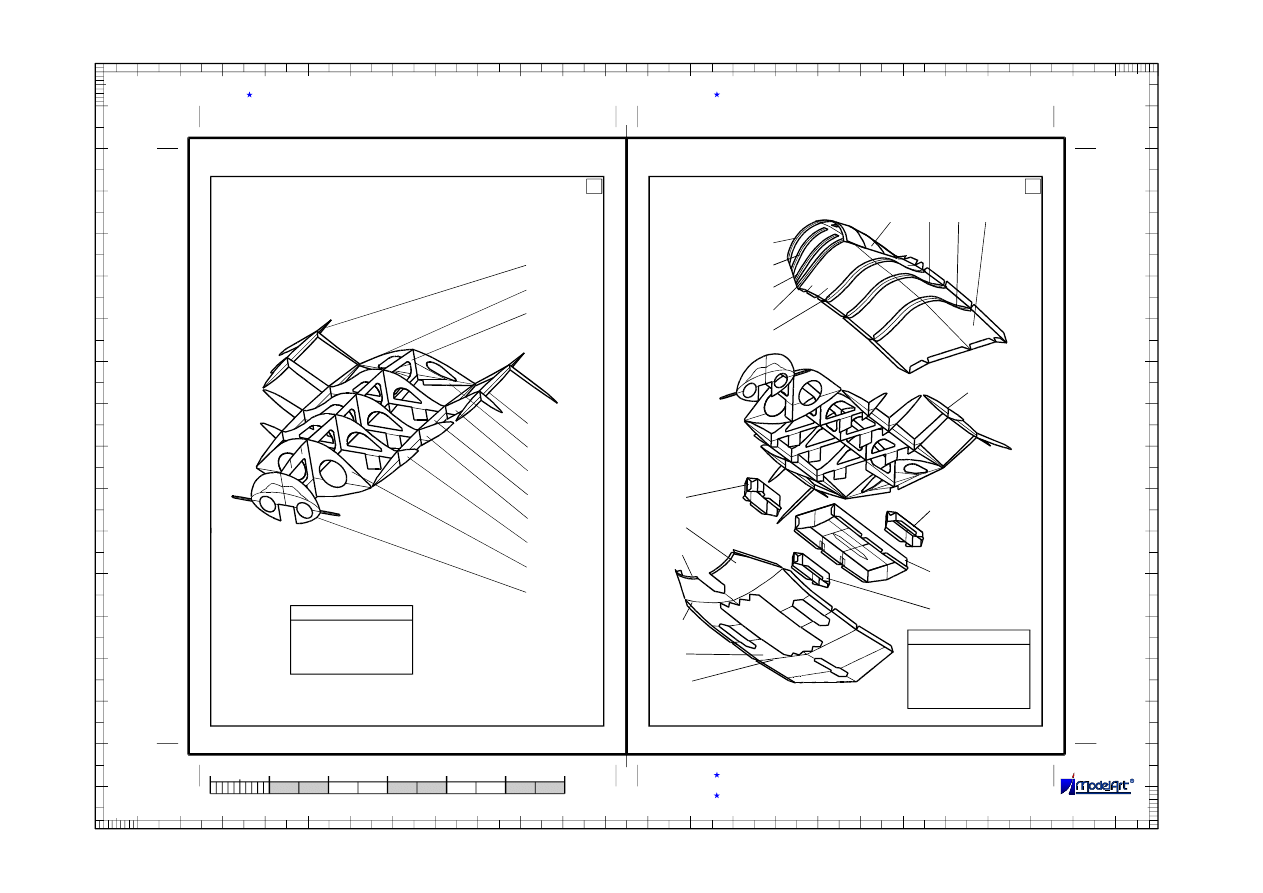 ModelArt®