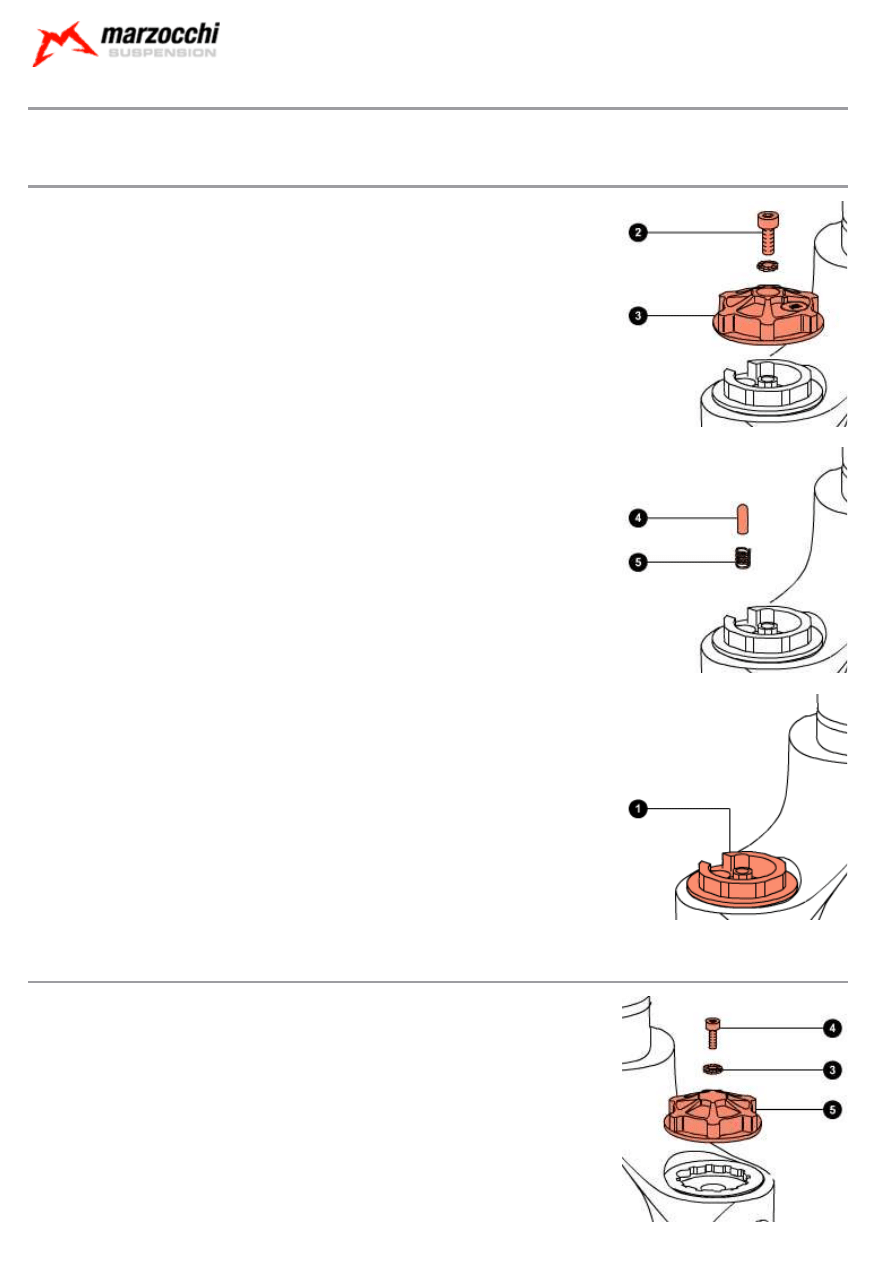 marzocchi
SUSPENSION

2

3

4

5

1

4

3

5