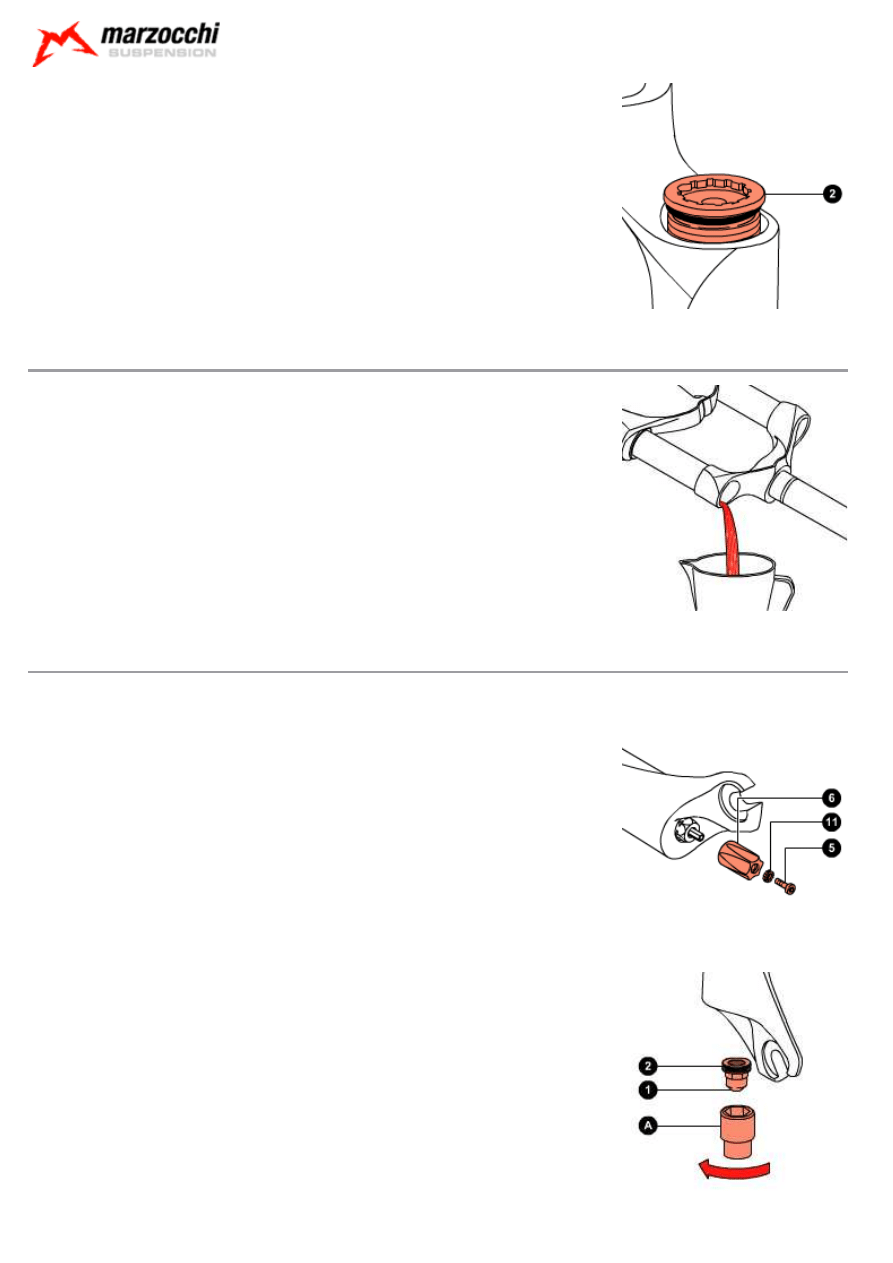 marzocchi
SUSPENSION

2

6
11
5

2
1
A