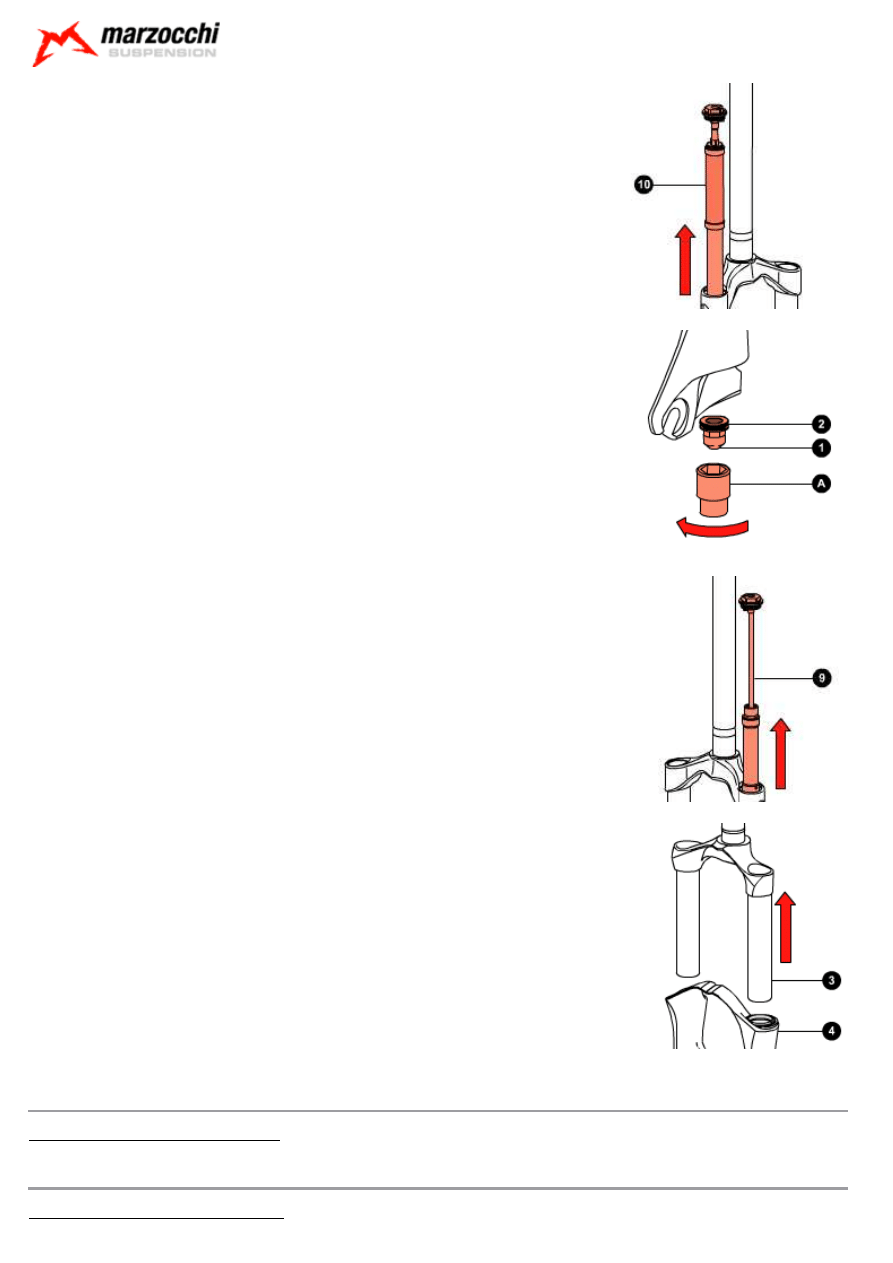 marzocchi
SUSPENSION

10

2
1
A

9

3
4