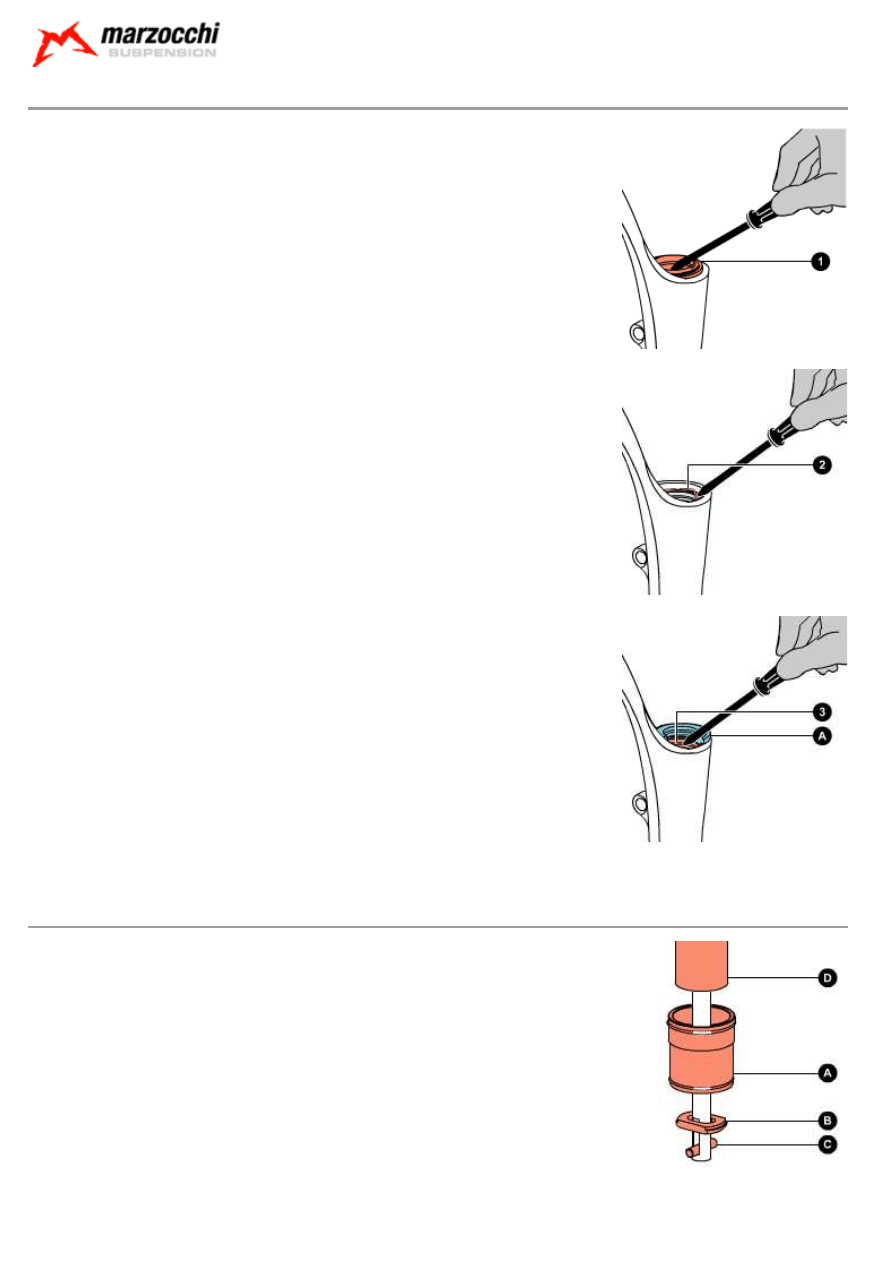 marzocchi
SUSPENSION

1

2

3
A

D
A
B
C