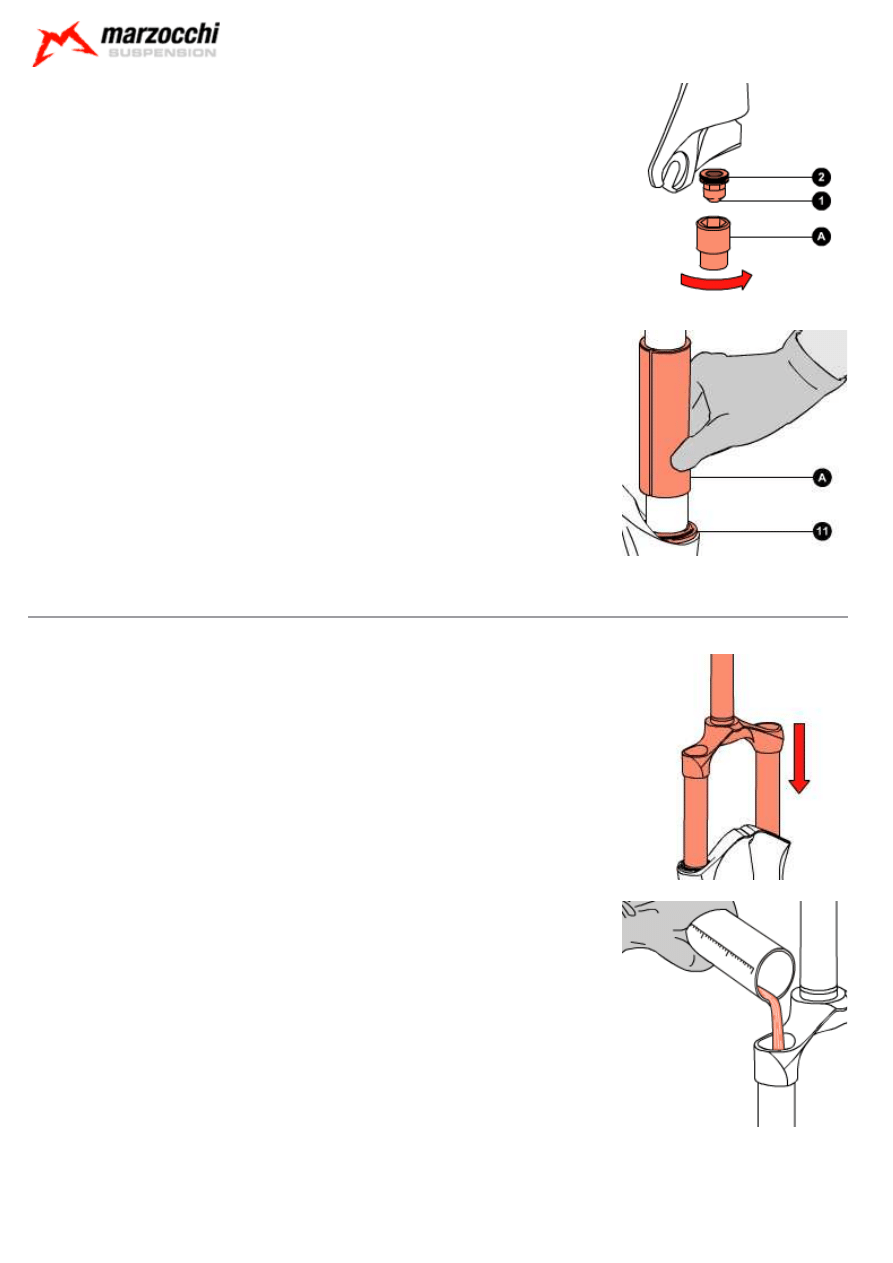 marzocchi
SUSPENSION

2
1
A

A
11