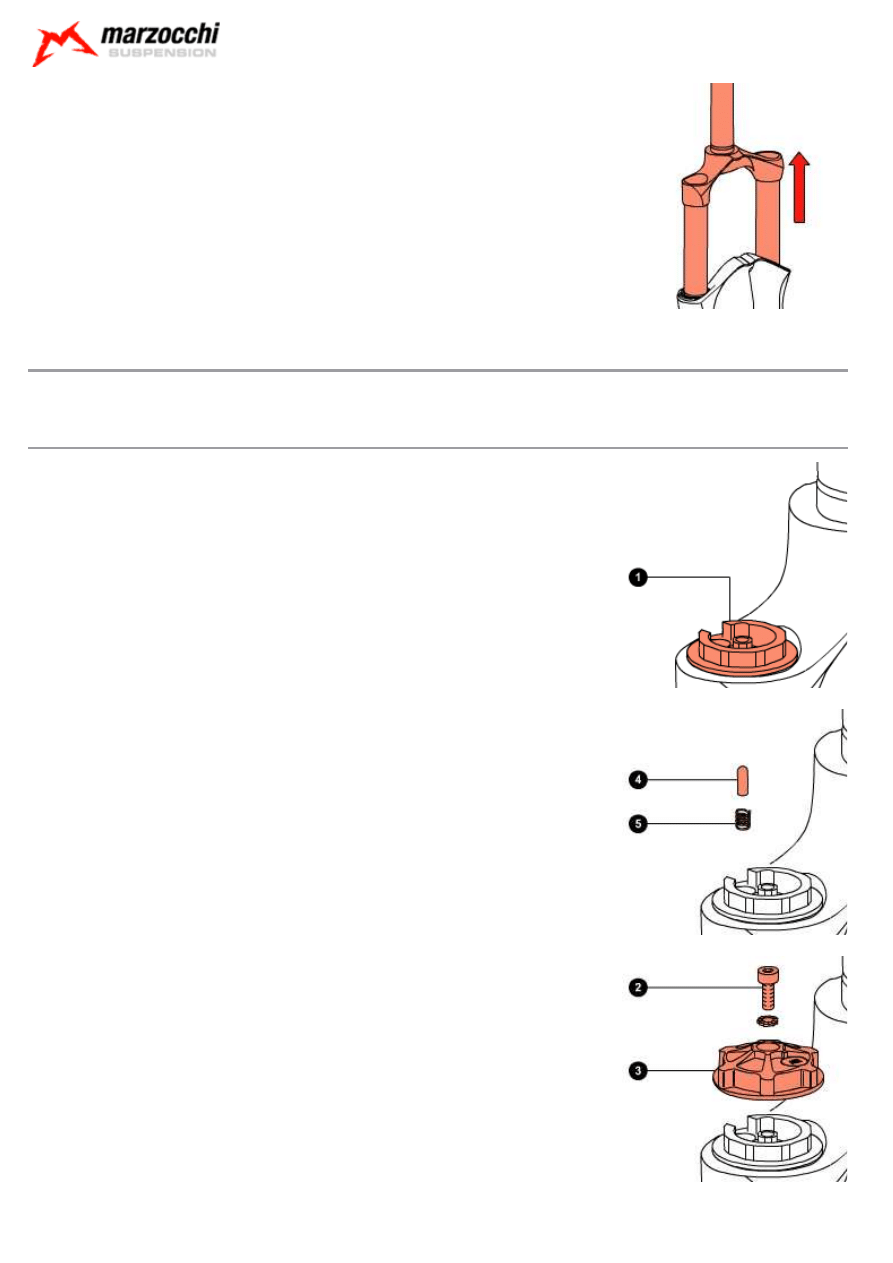 marzocchi
SUSPENSION

1

4

5

2

3