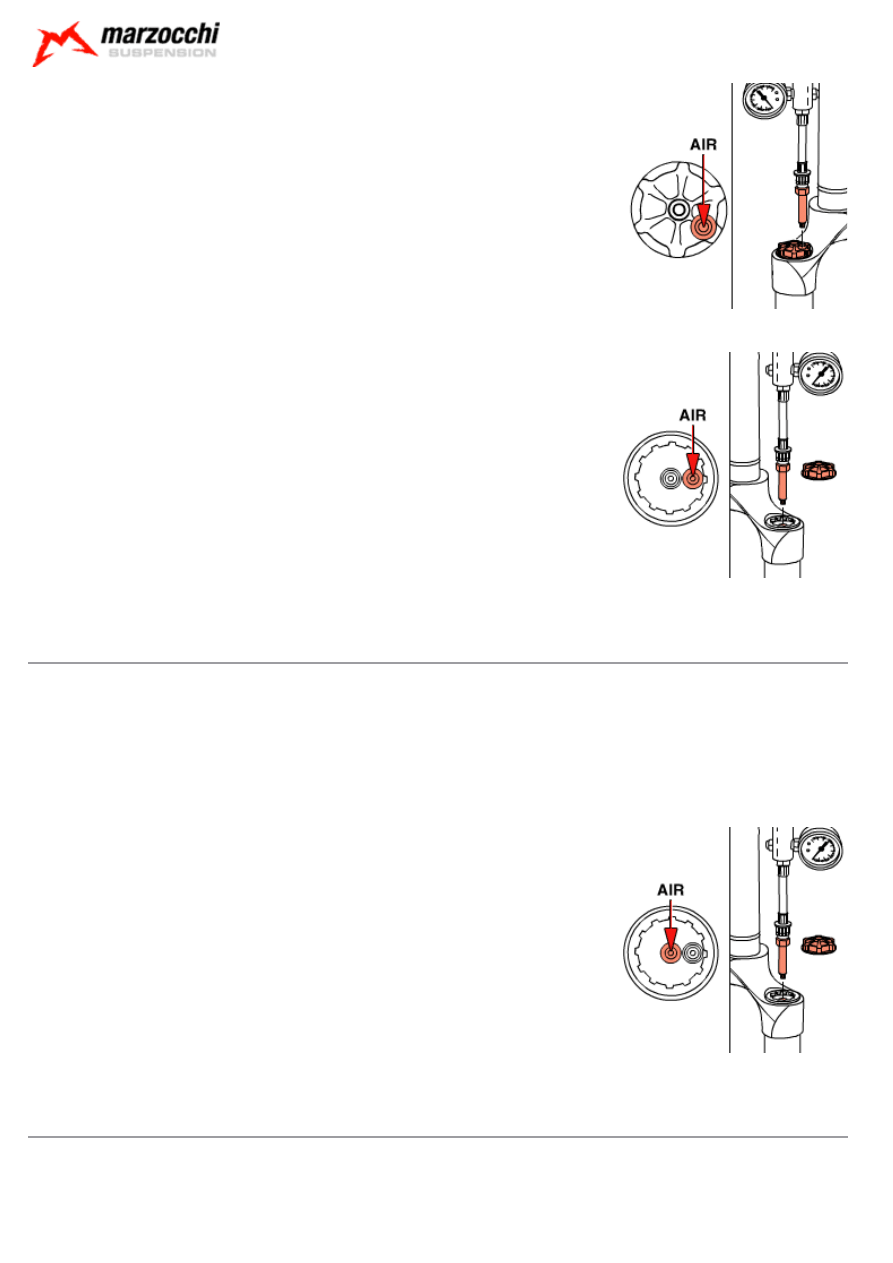 marzocchi
SUSPENSION

AIR

AIR

AIR