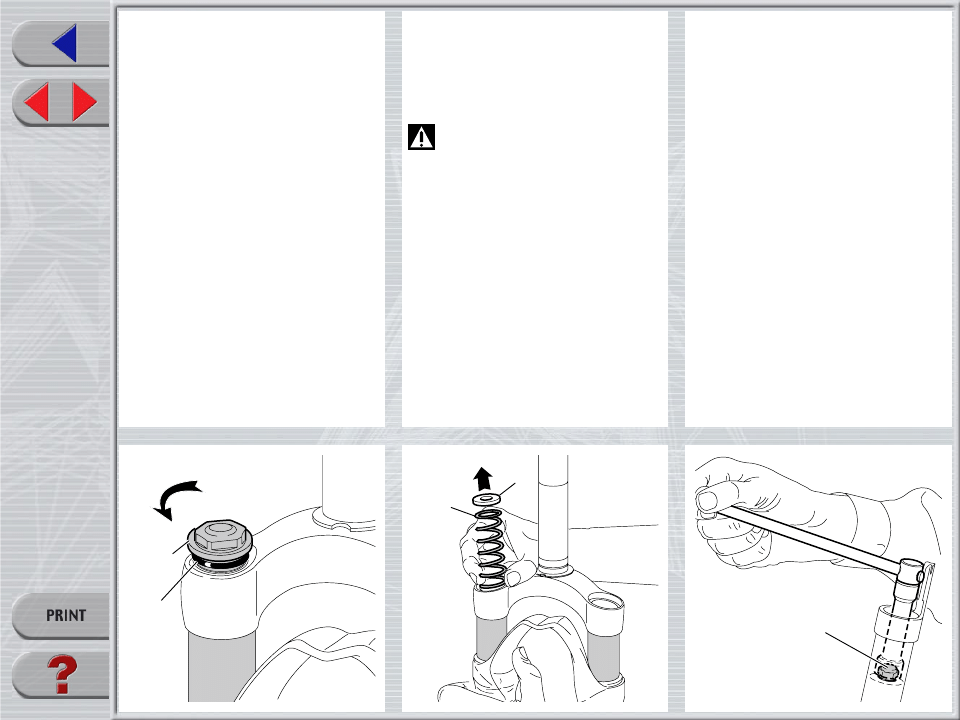 PRINT

?