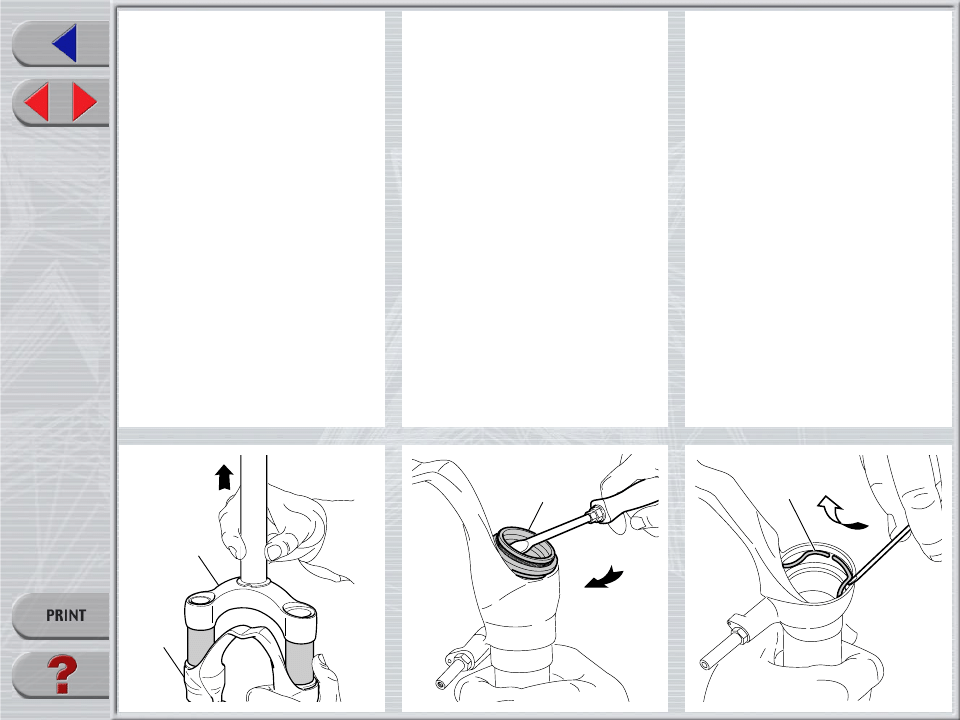 PRINT

?