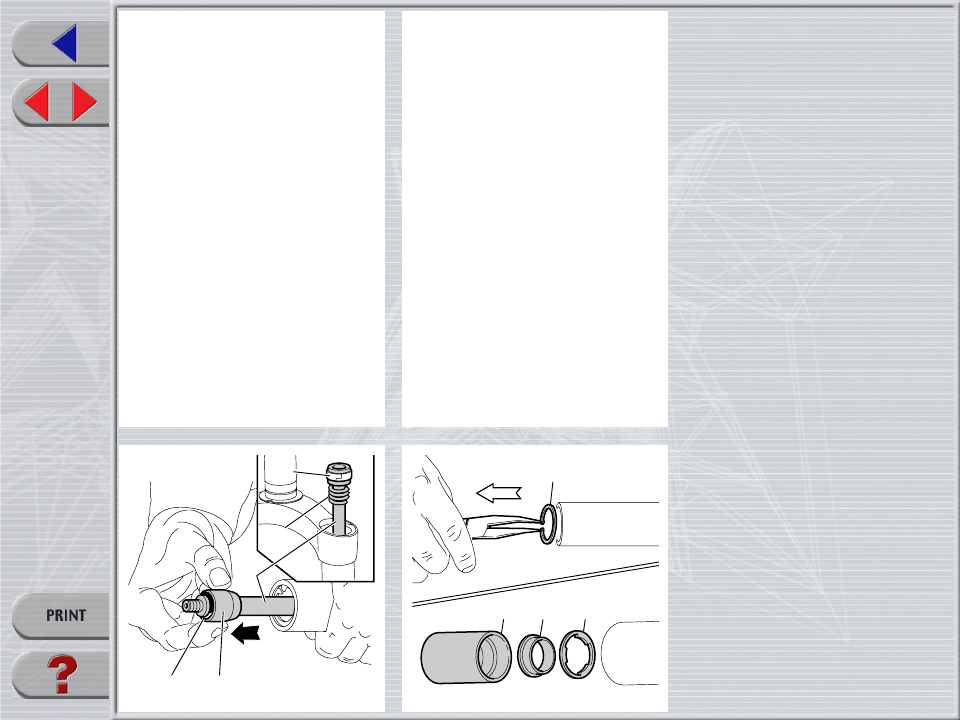 PRINT

?