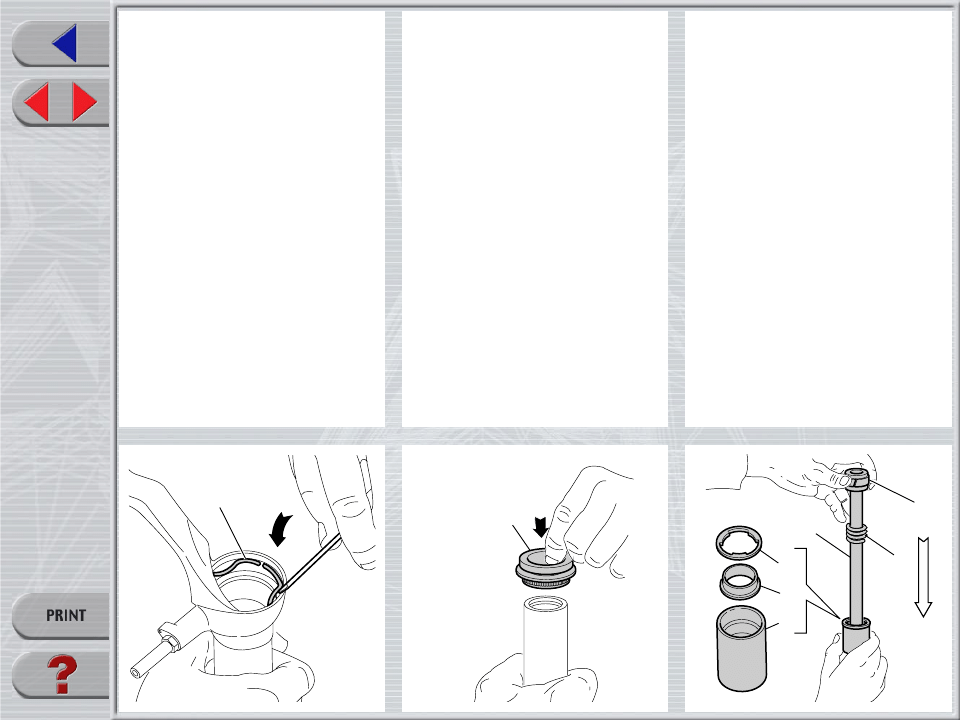 PRINT

?