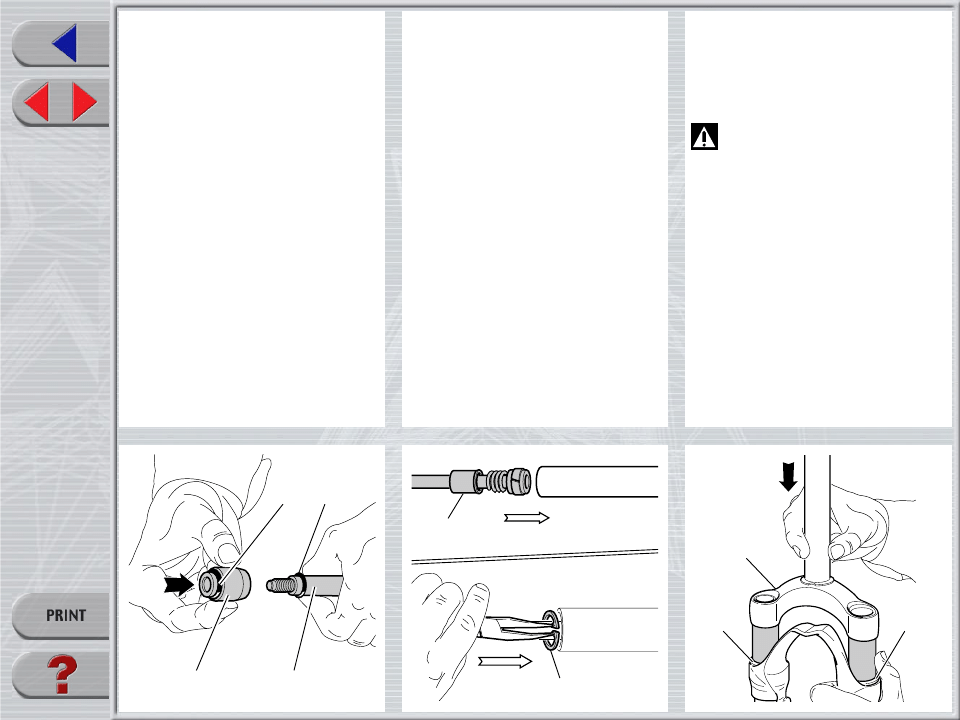 PRINT

?