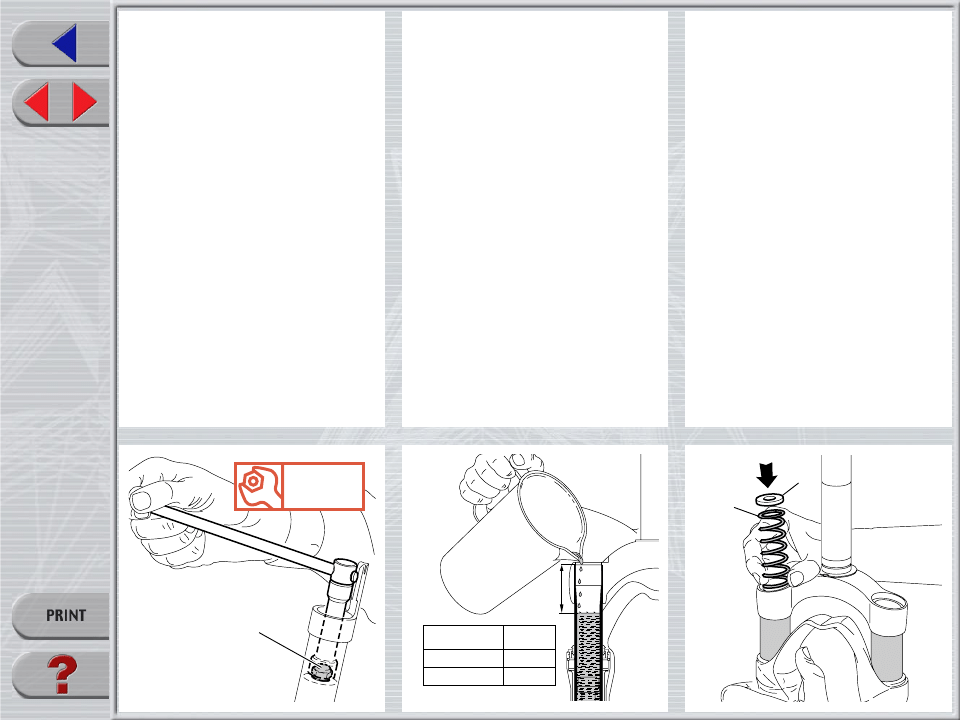 PRINT

?