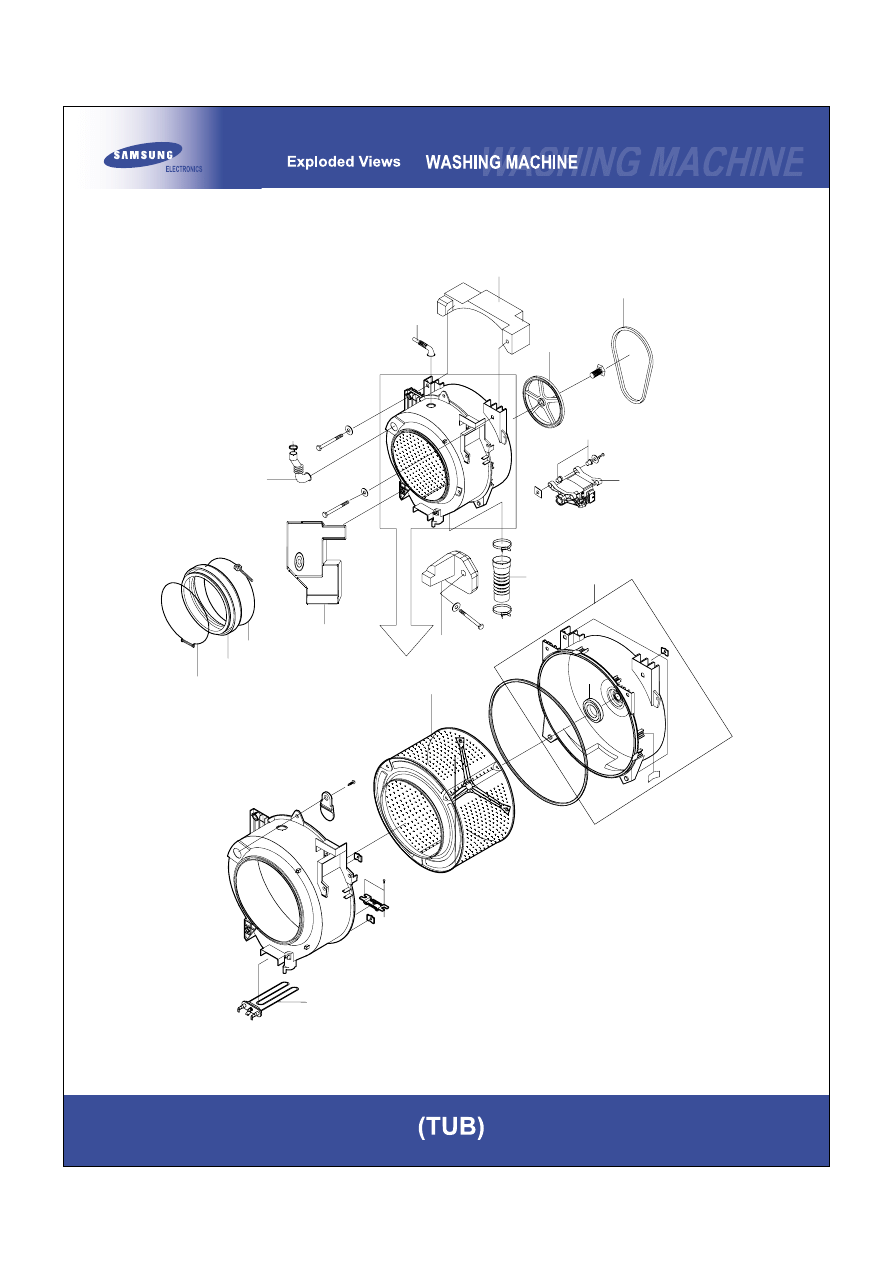 SAMSUNG ELECTRONICS

Exploded Views WASHING MACHINE WASHING MACHINE

(TUB)