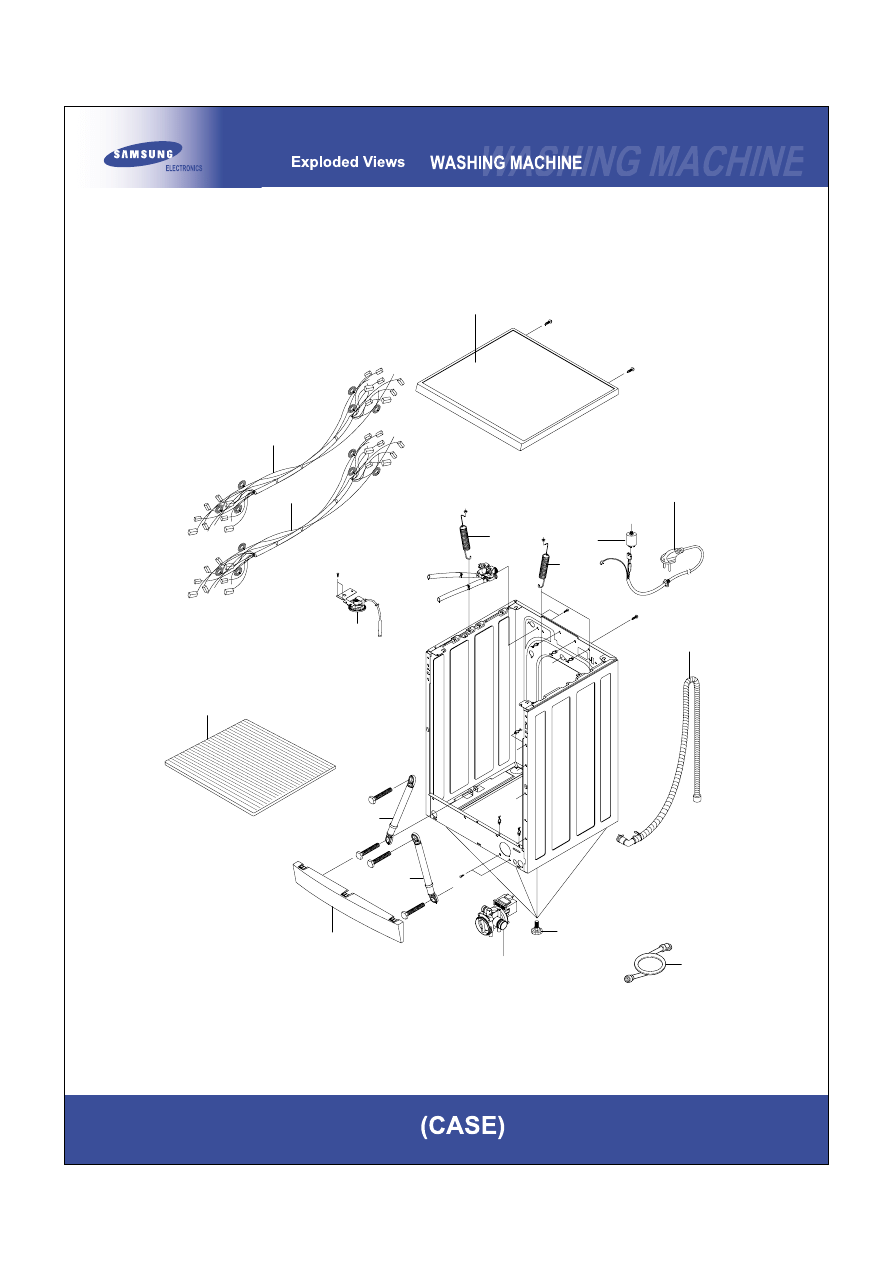 SAMSUNG ELECTRONICS

Exploded Views WASHING MACHINE WASHING MACHINE

(CASE)