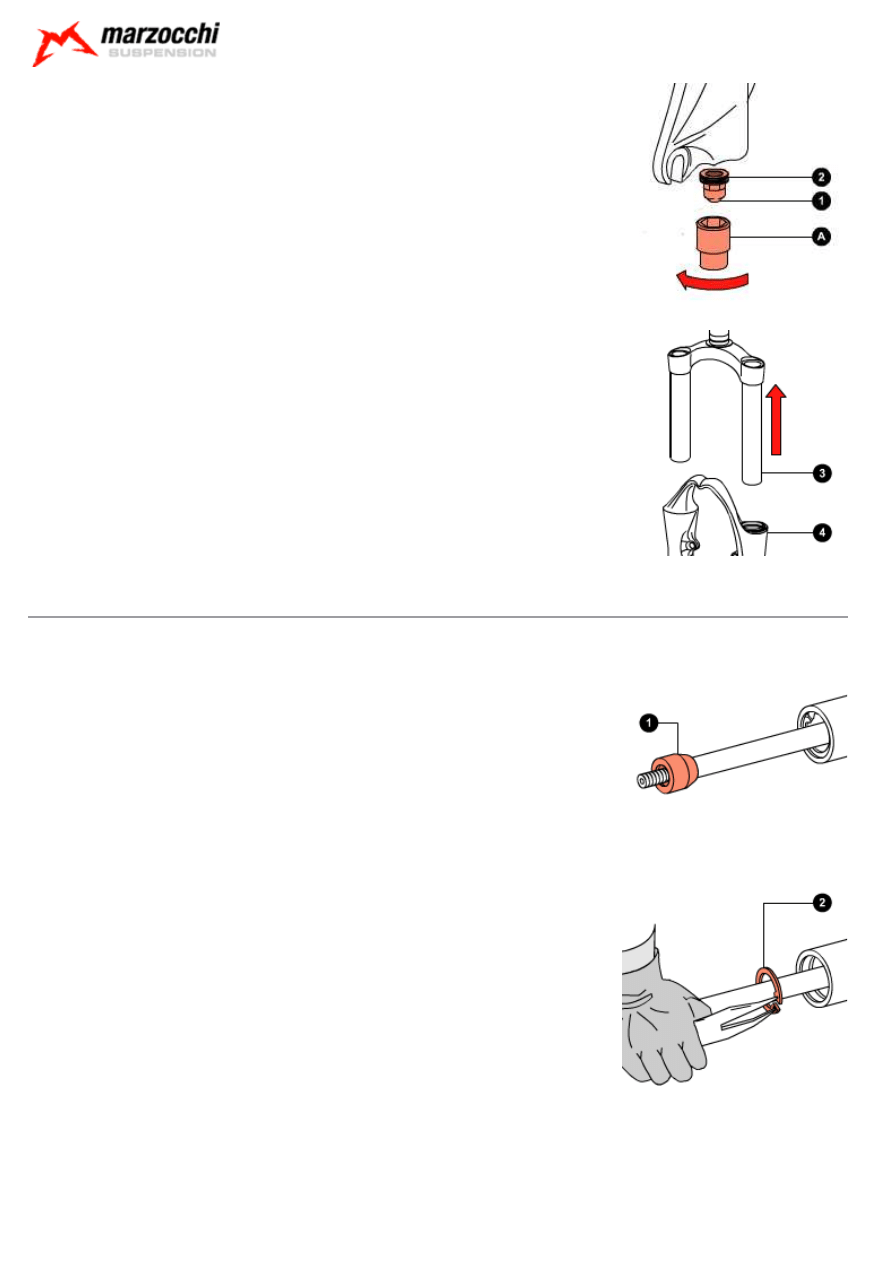 marzocchi
SUSPENSION

2
1
A

3
4

1

2