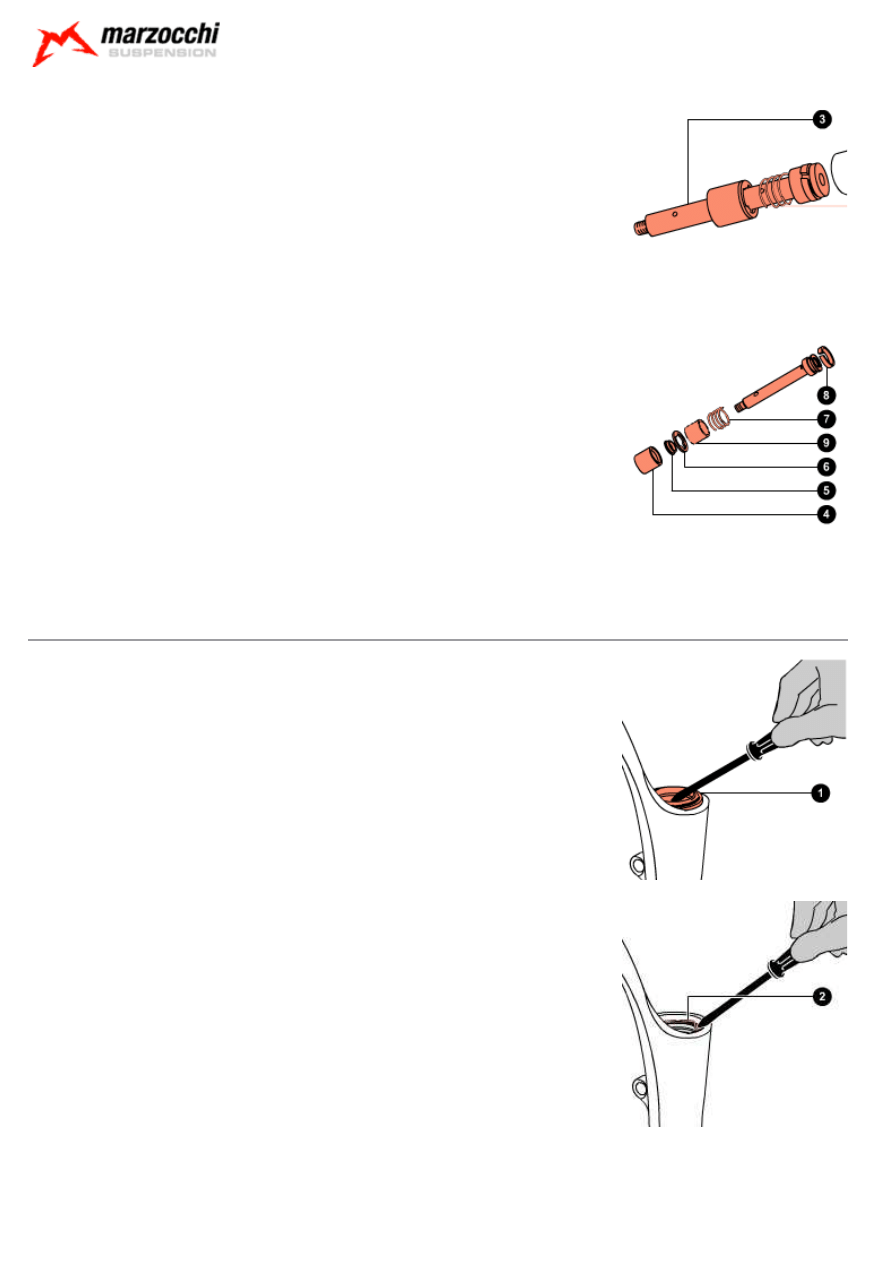 marzocchi
SUSPENSION

3

8
7
9
6
5
4

1

2