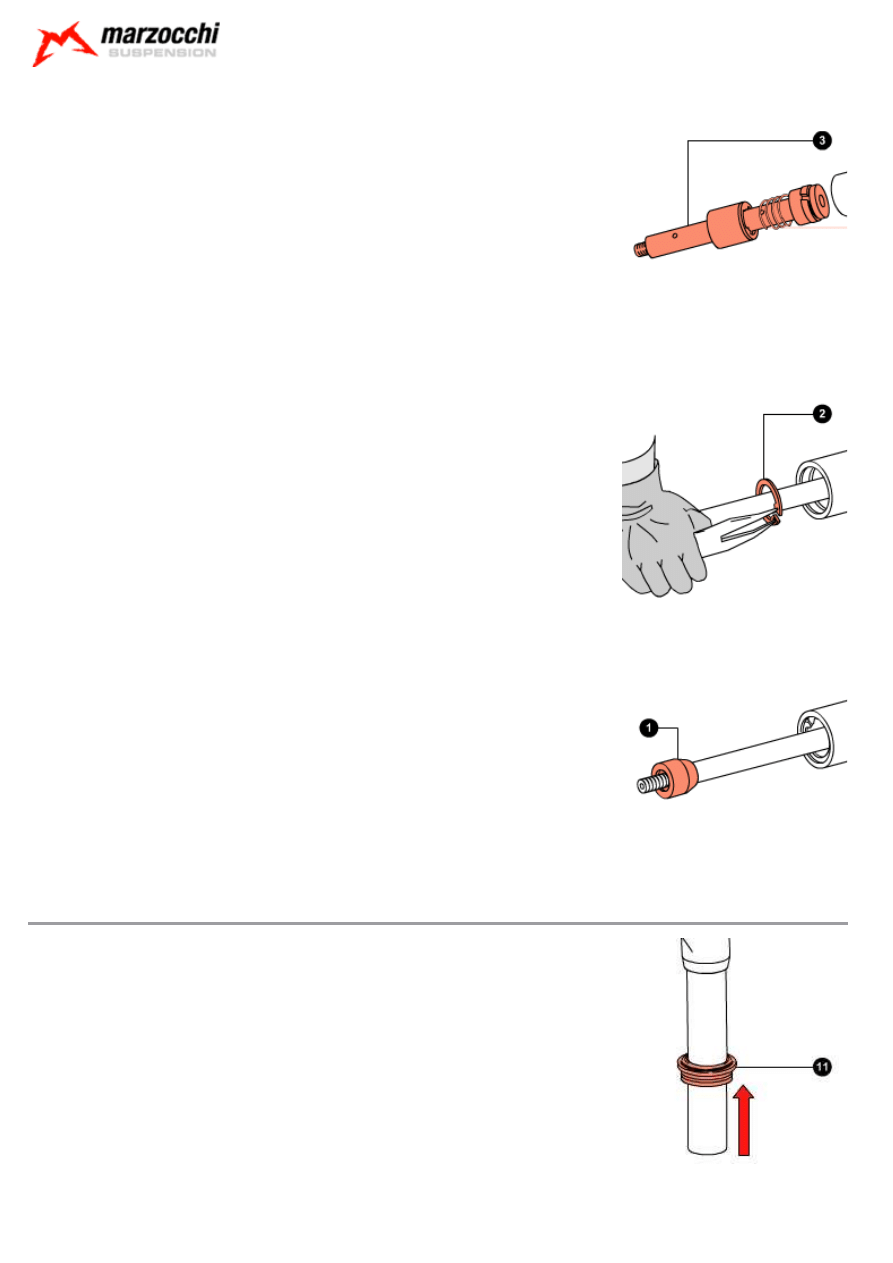 marzocchi
SUSPENSION

3

2

1

11