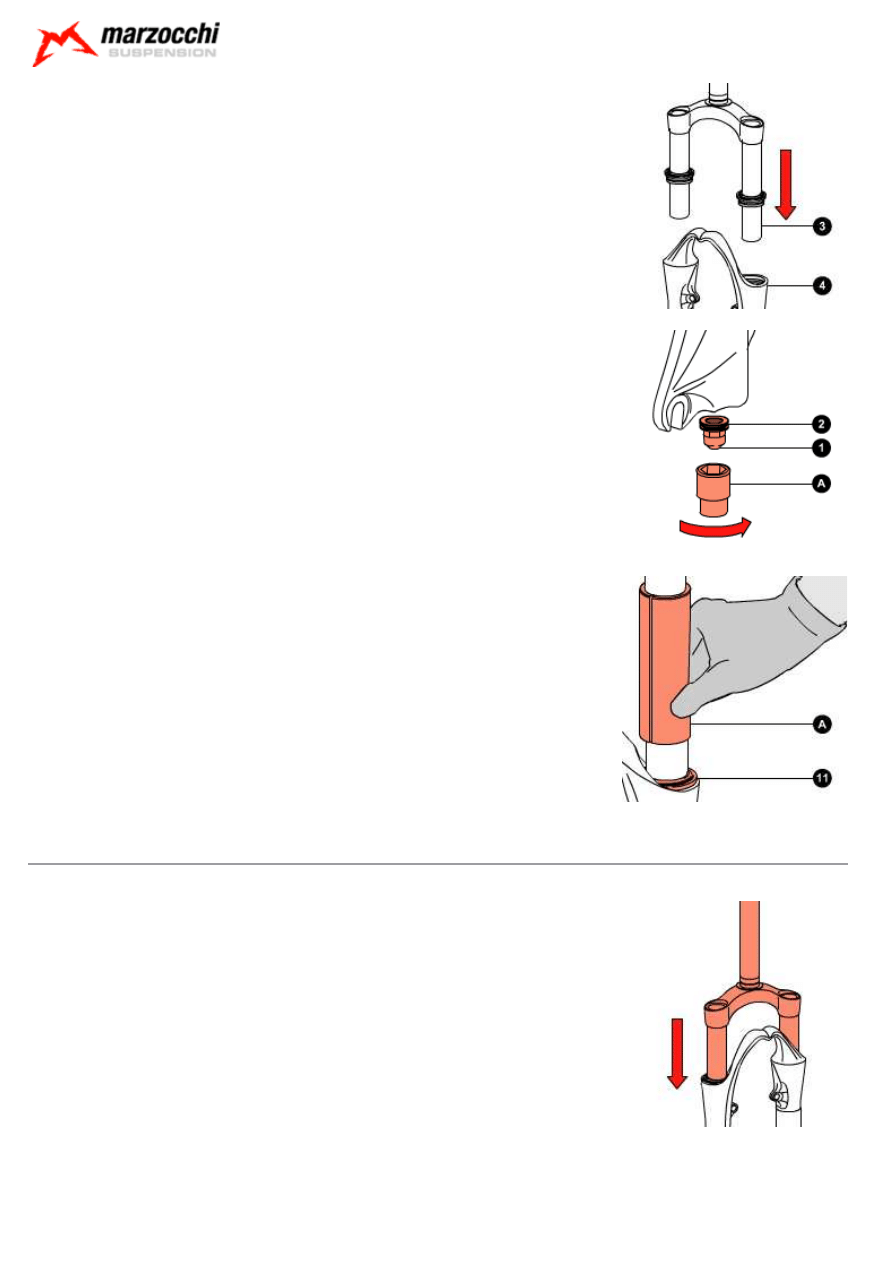 marzocchi
SUSPENSION

3
4

2
1
A

A
11